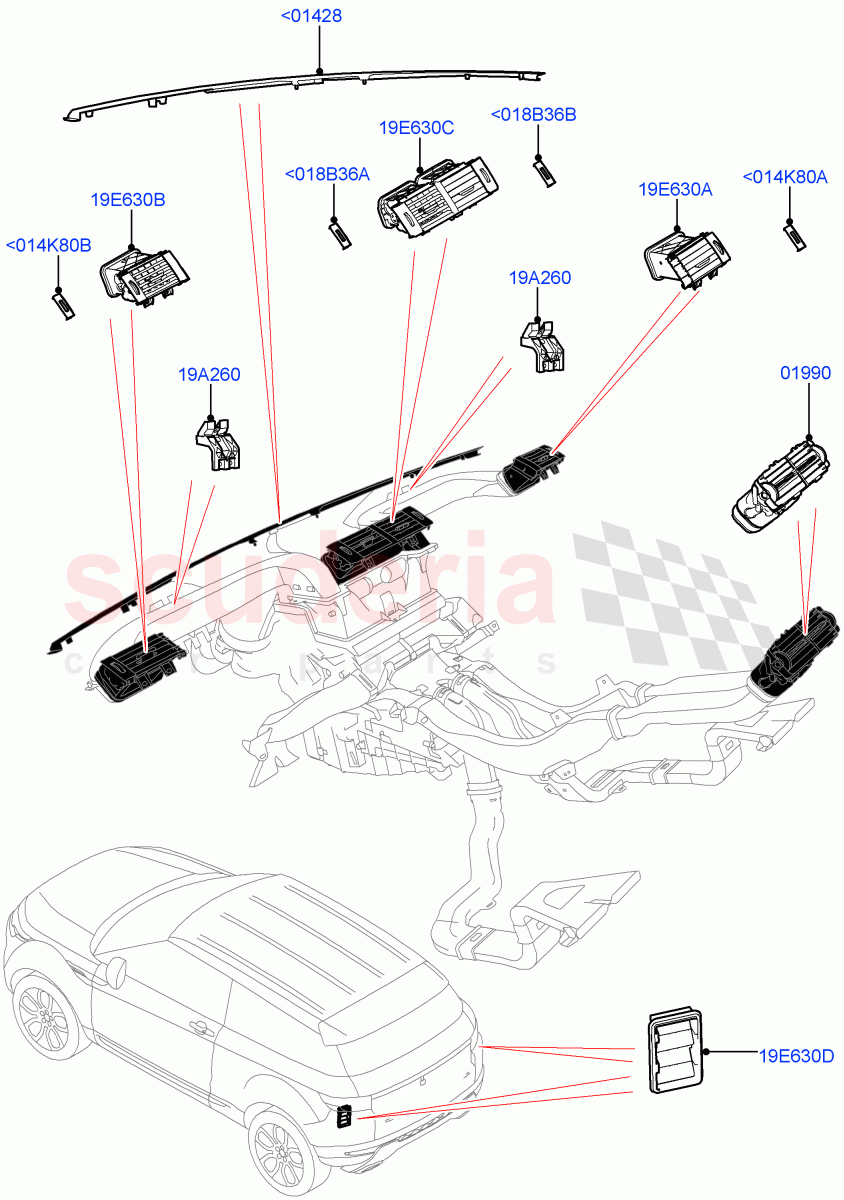 <01428
19E630C
<018B36B
<018B36A
19E630B
19E630A
<014K80A
<014K80B
19A260
19A260
01990
scuderia
car parts
19E630D