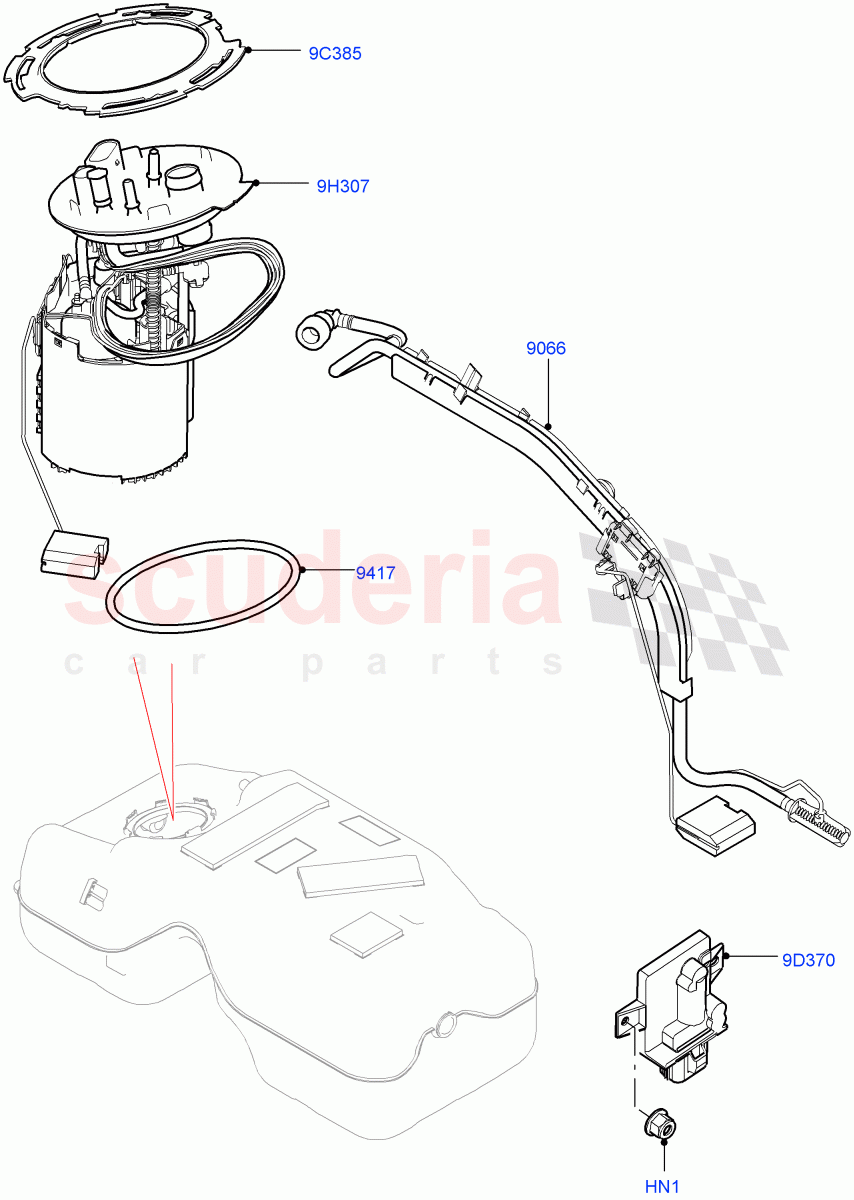 9C385

9H307

9066

9417

scuderia
car parts

9D370

HN1