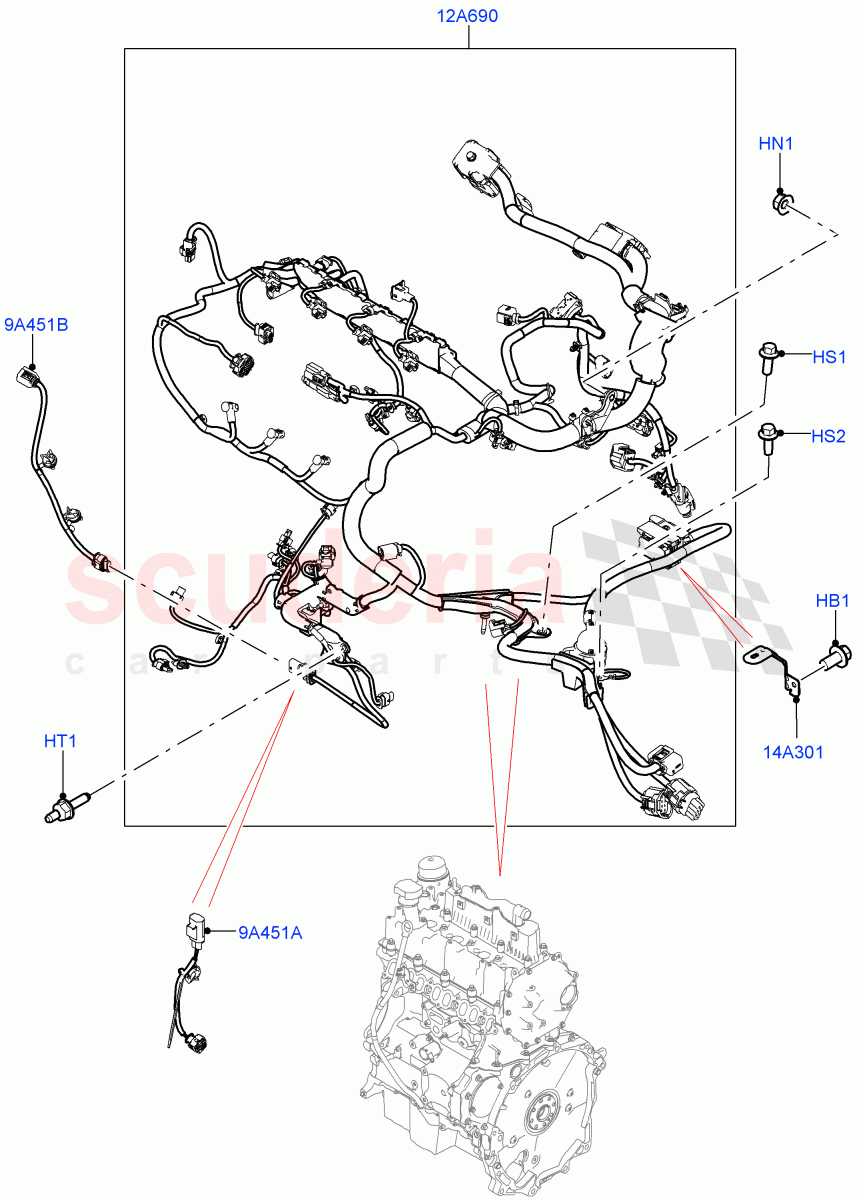 12A690

HN1

9A451B

HS1

HS2

scuderia
car parts

HB1

14A301

HT1

9A451A