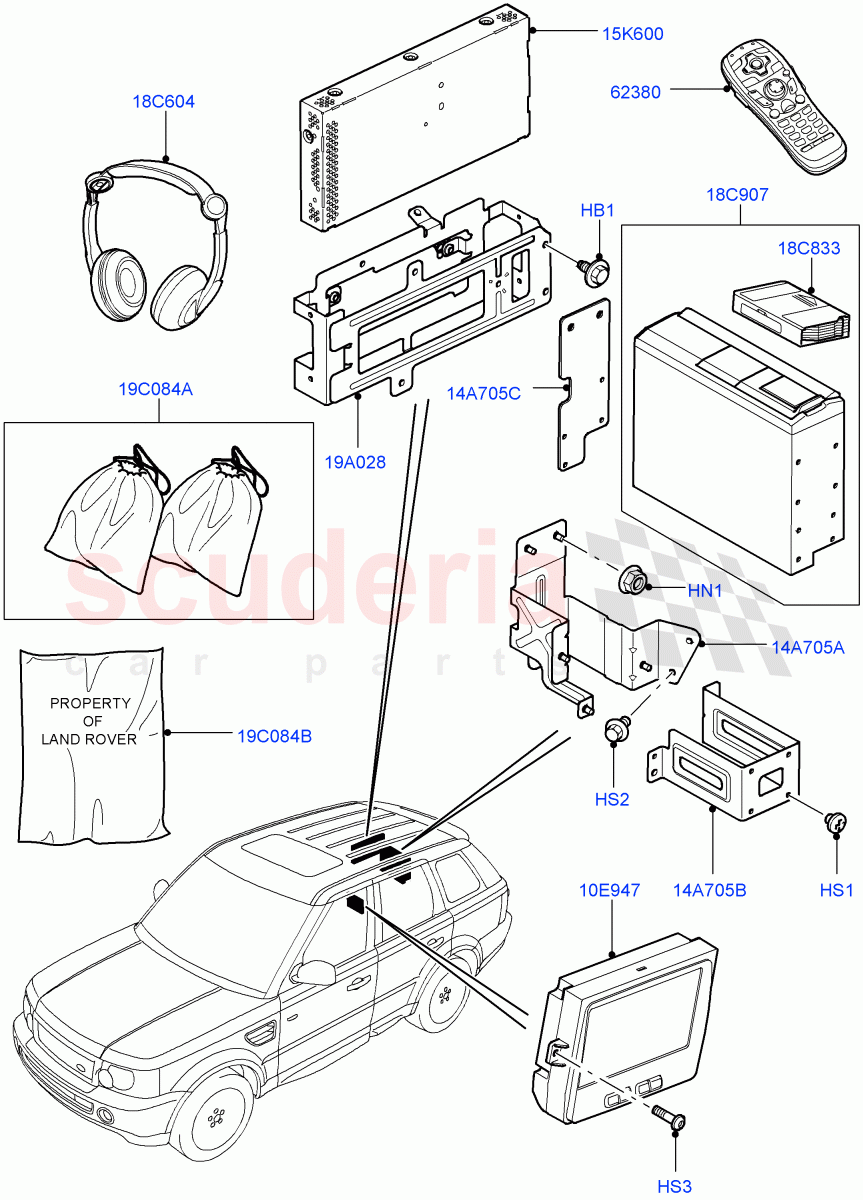 15K600

62380

18C604

HB1

18C907

18C833

19C084A

14A705C

19A028

scuderia
car parts

HN1

14A705A

PROPERTY
OF
LAND ROVER

19C084B

HS2

14A705B

HS1

10E947

HS3