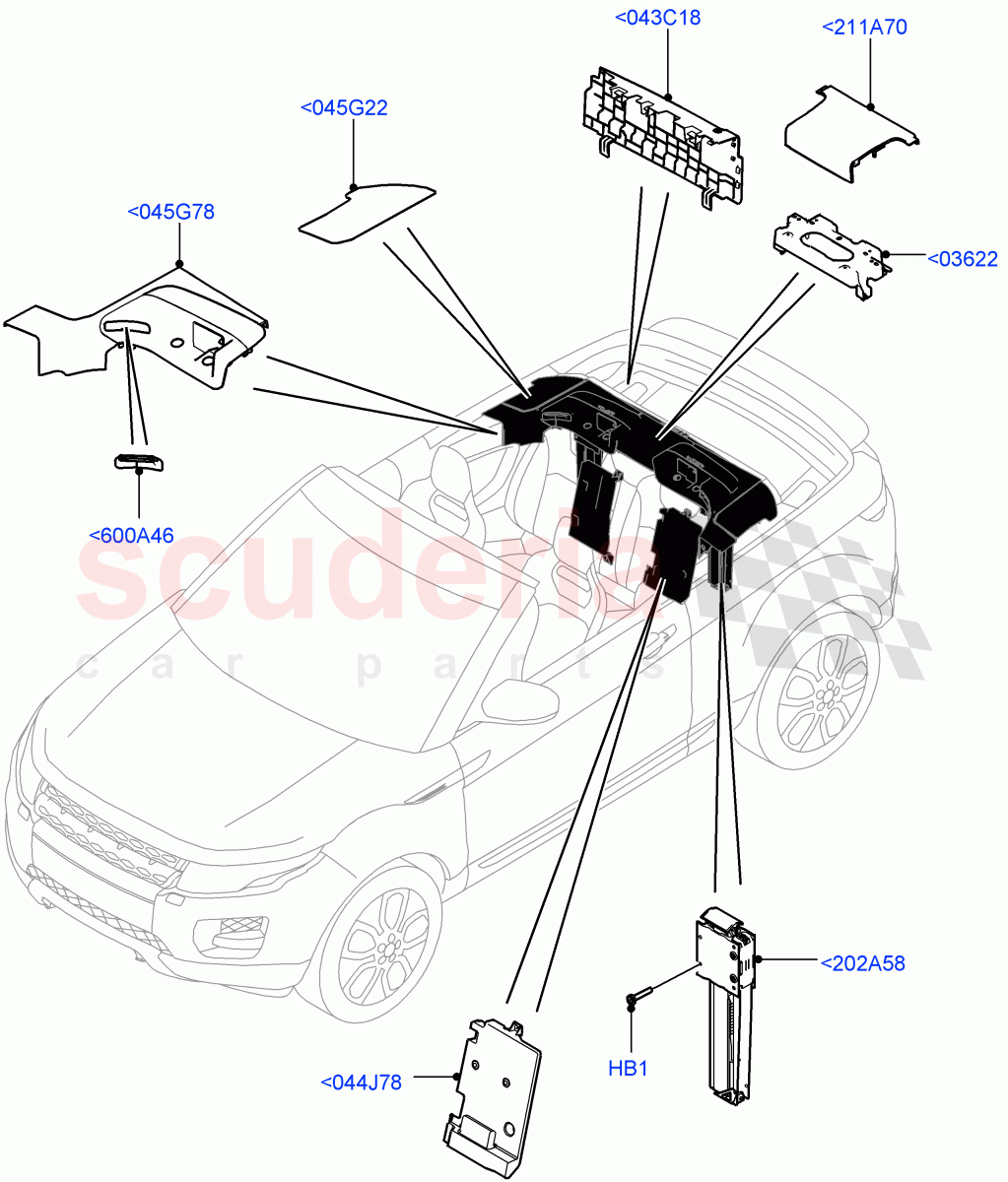 <043C18
<211A70
<045G22
<045G78
<03622
<600A46
scuderia
car parts
<202A58
HB1
<044J78