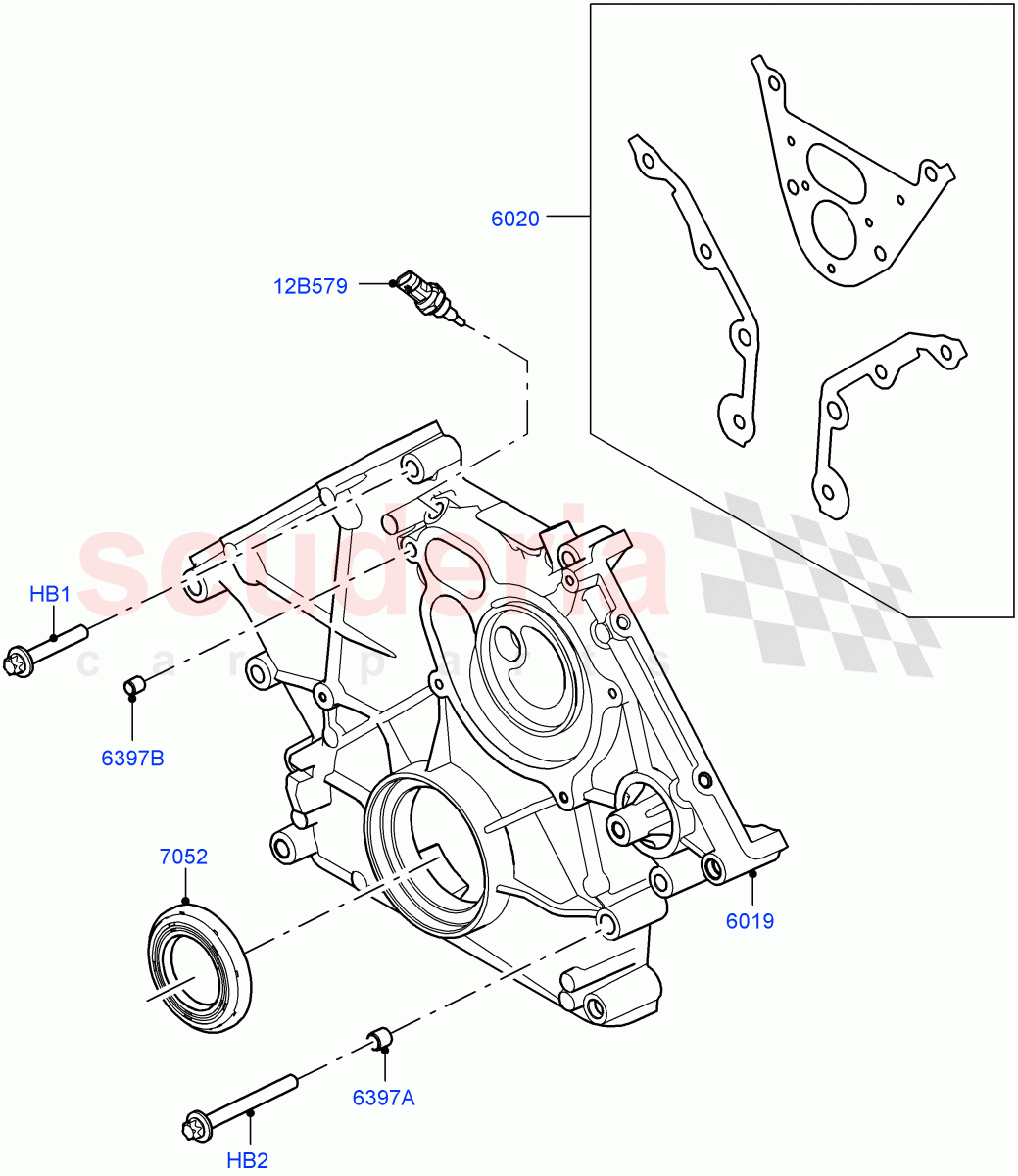 6020

12B579

scuderia
car parts

HB1

6397B

7052

6019

6397A

HB2