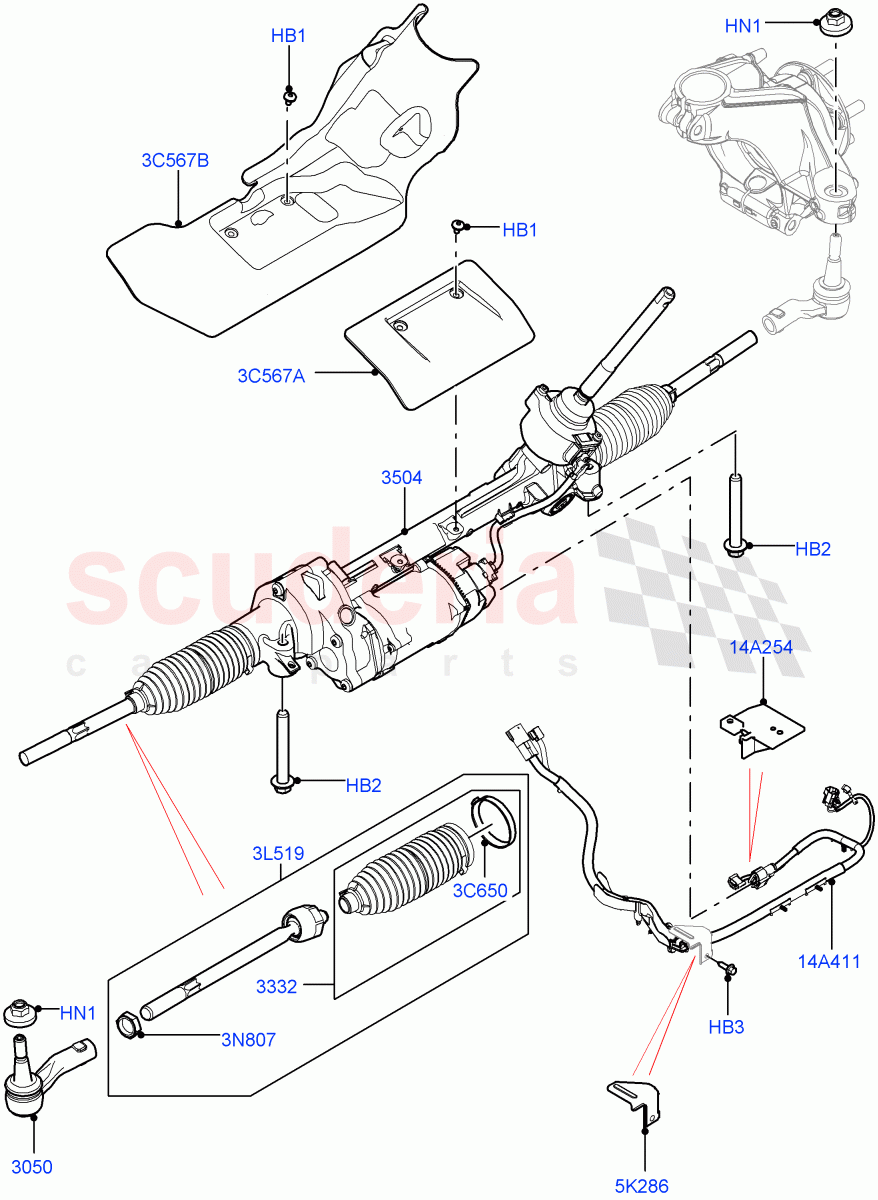 HB1
HN1
3C567B
HB1
3C567A
3504
HB2
scuderia
car parts
14A254
HB2
3L519
3C650
3332
14A411
HN1
3N807
HB3
3050
5K286