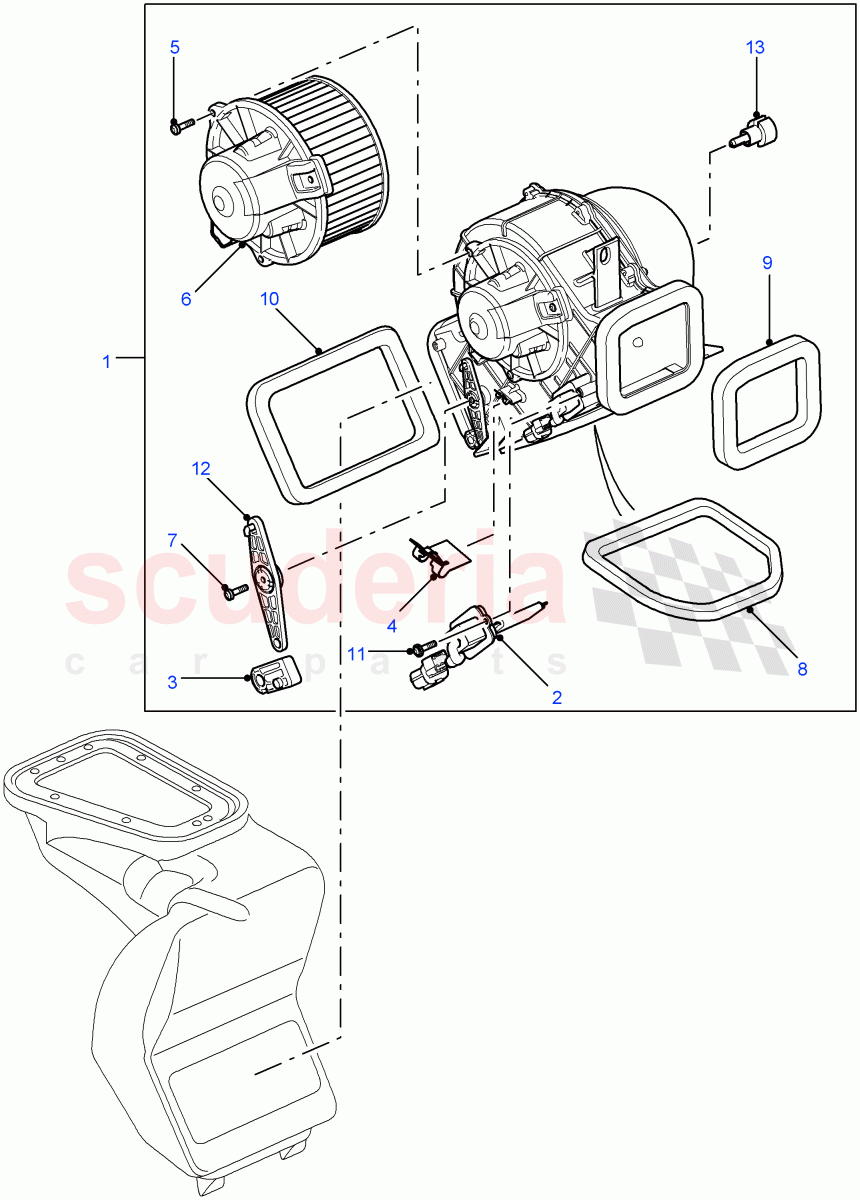 5
13
6
10
9
1
12
7
4
11
3
2
8
scuderia
car parts