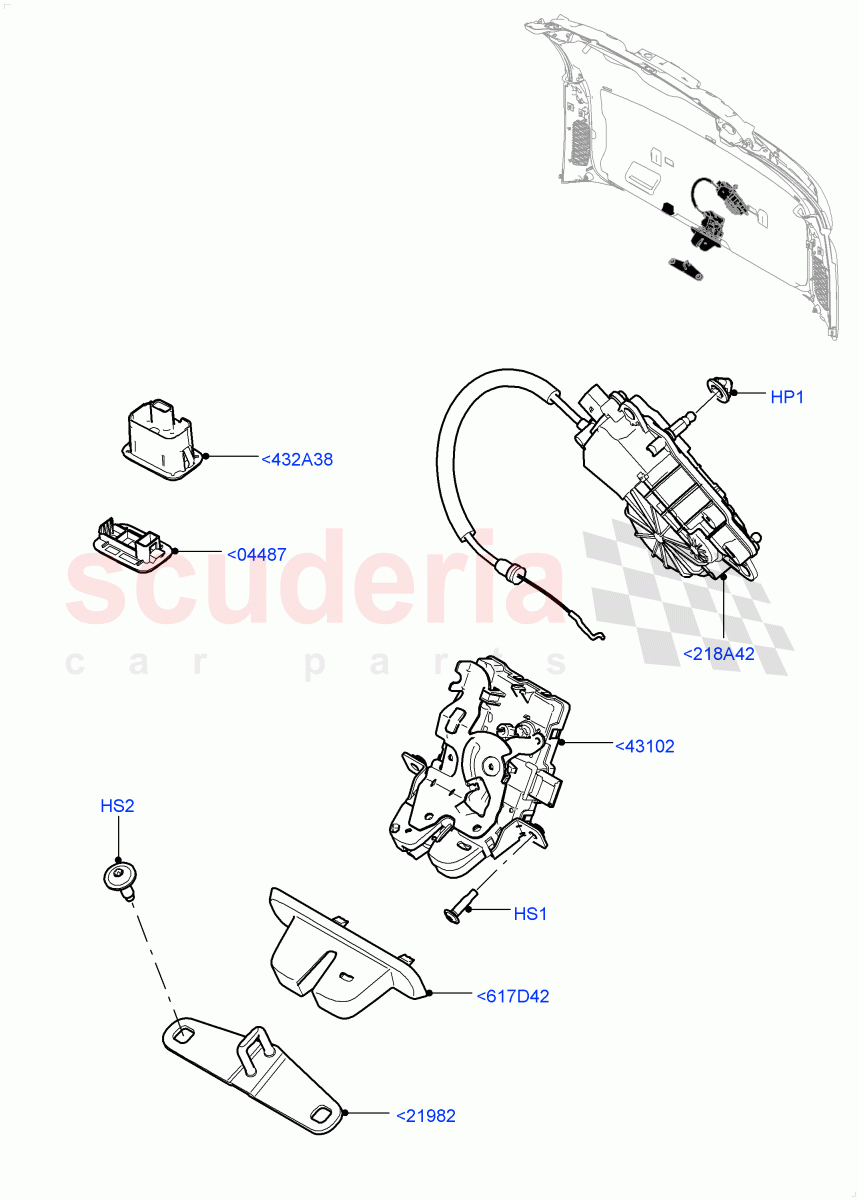 HP1

<432A38

<04487

scuderia
car parts

<218A42

<43102

HS2

HS1

<617D42

<21982