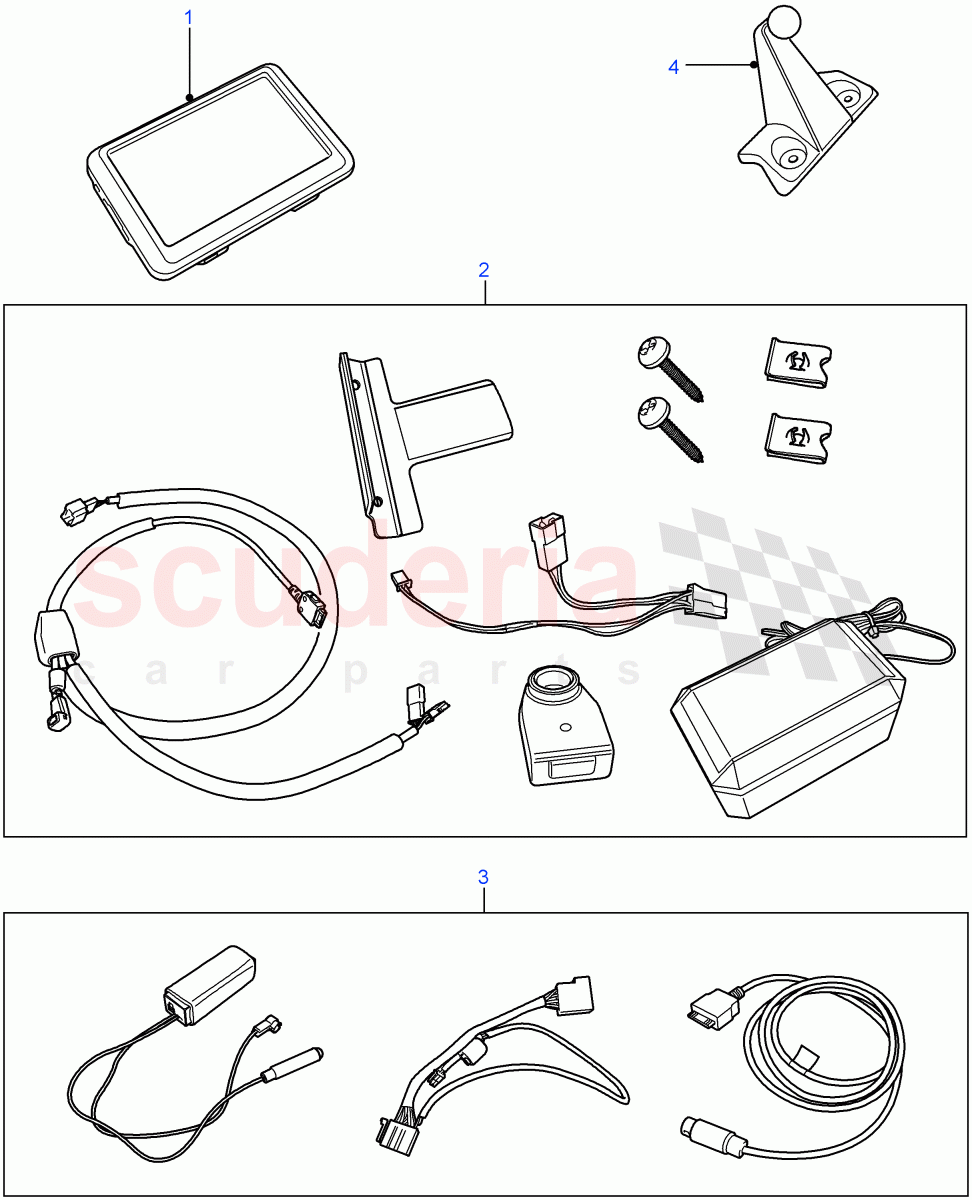 1

4

2

scuderia
car parts

3