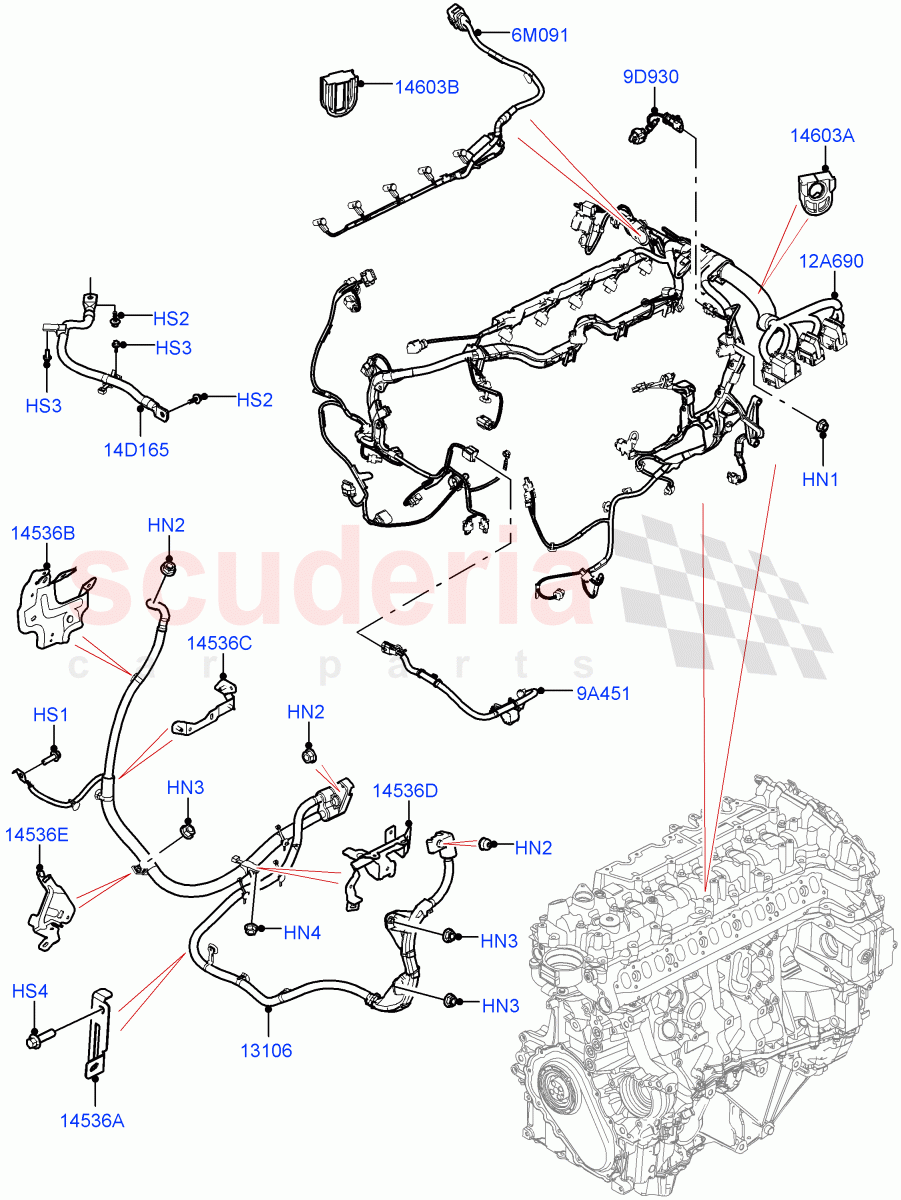 6M091
14603B
9D930
14603A
12A690
HS2
HS3
HS3
HS2
14D165
HN1
14536B
HN2
scuderia
car parts
14536C
9A451
HS1
HN2
HN3
14536D
14536E
HN2
HN4
HN3
HS4
HN3
13106
14536A