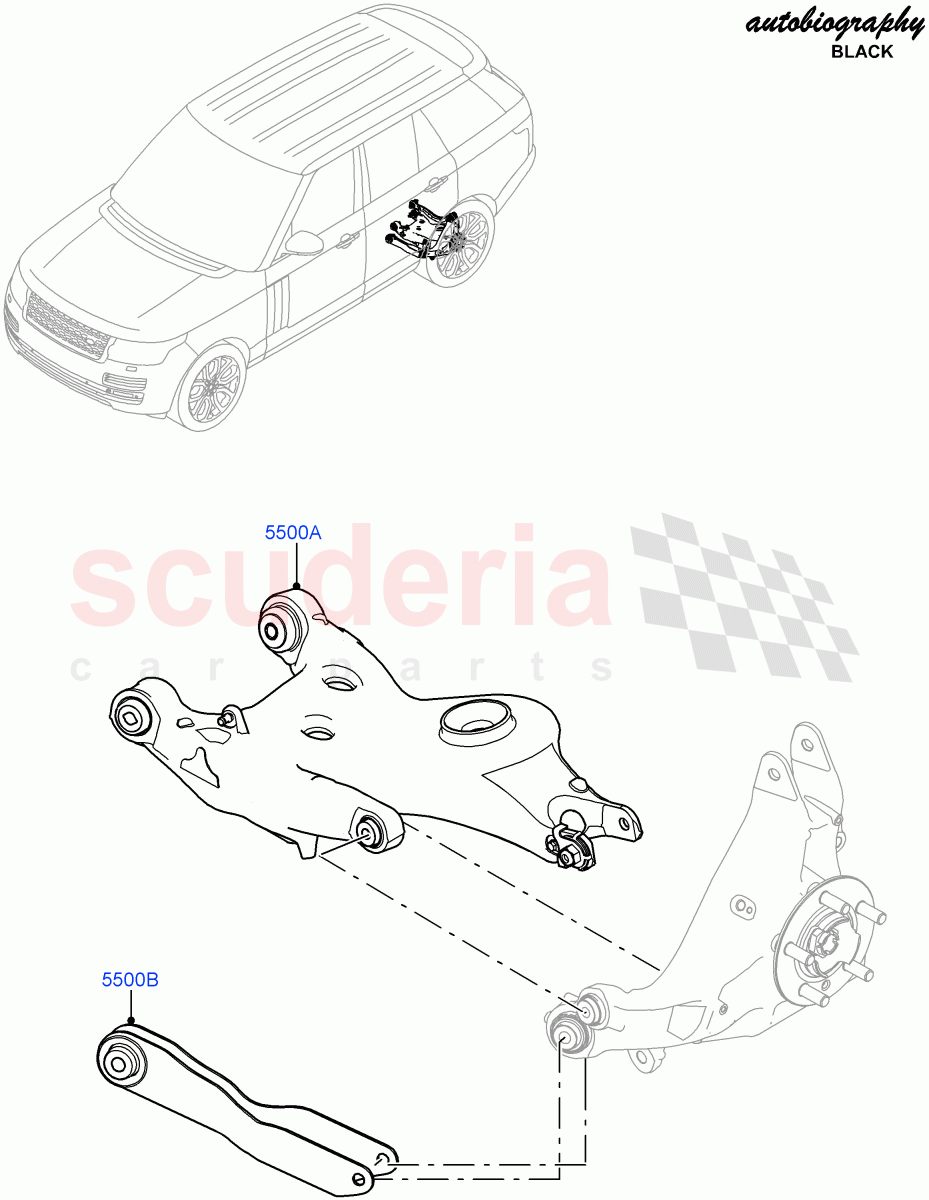 autobiography
BLACK

5500A

scuderia
car parts

5500B