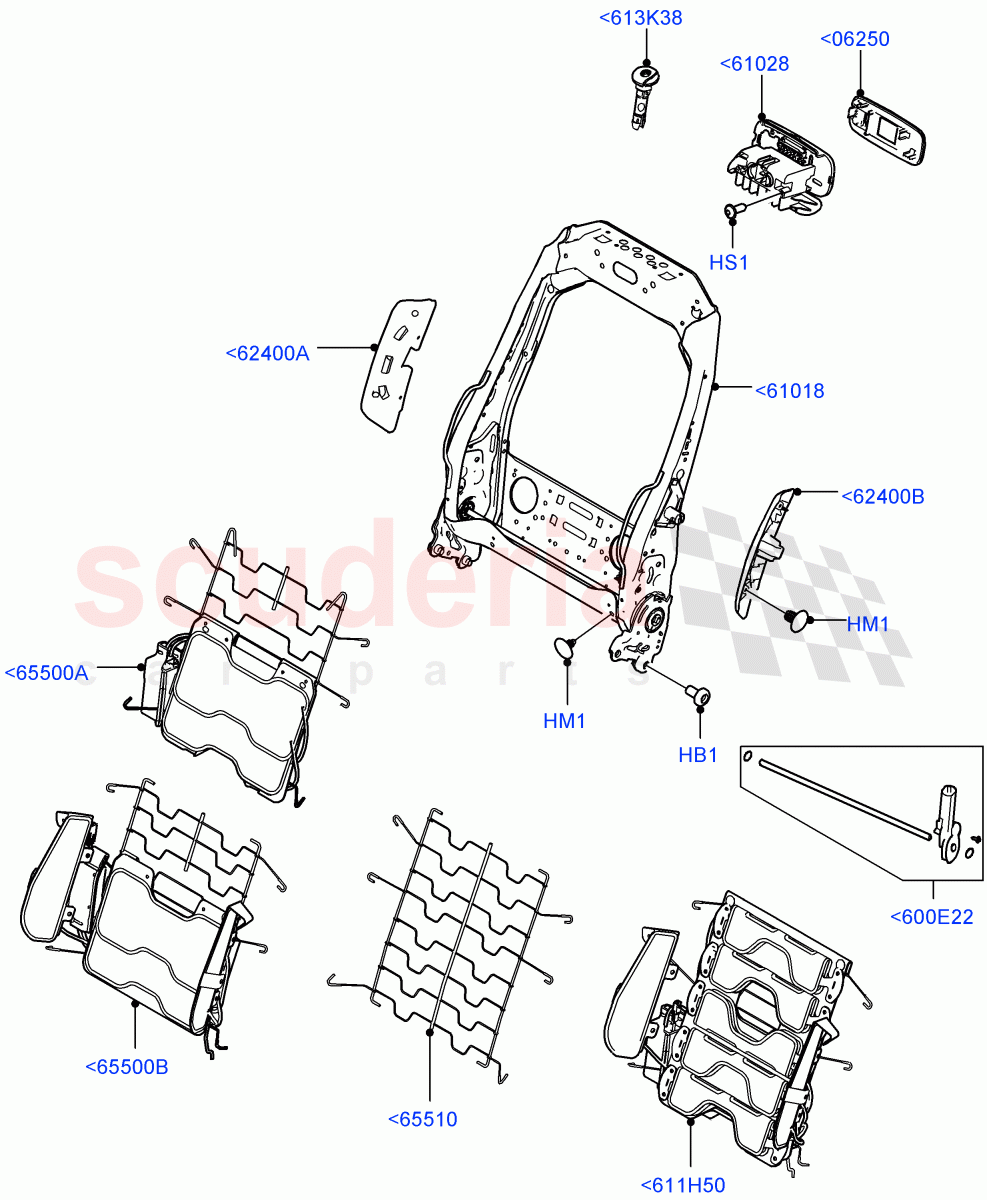 <613K38
<06250
<61028
HS1
<62400A
<61018
<62400B
scuderia
car parts
HM1
<65500A
HM1
HB1
<600E22
<65500B
<65510
<611H50