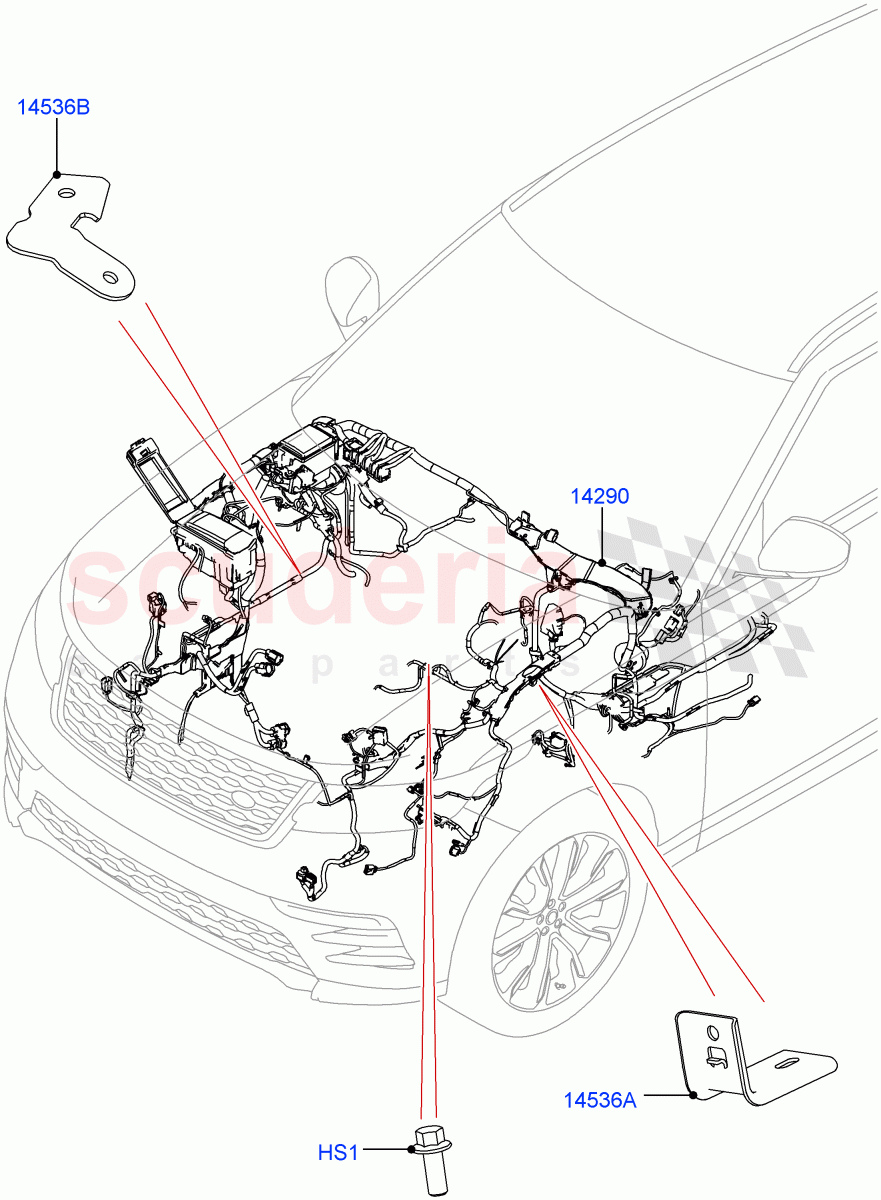 14536B

14290

scuderia
car parts

14536A

HS1