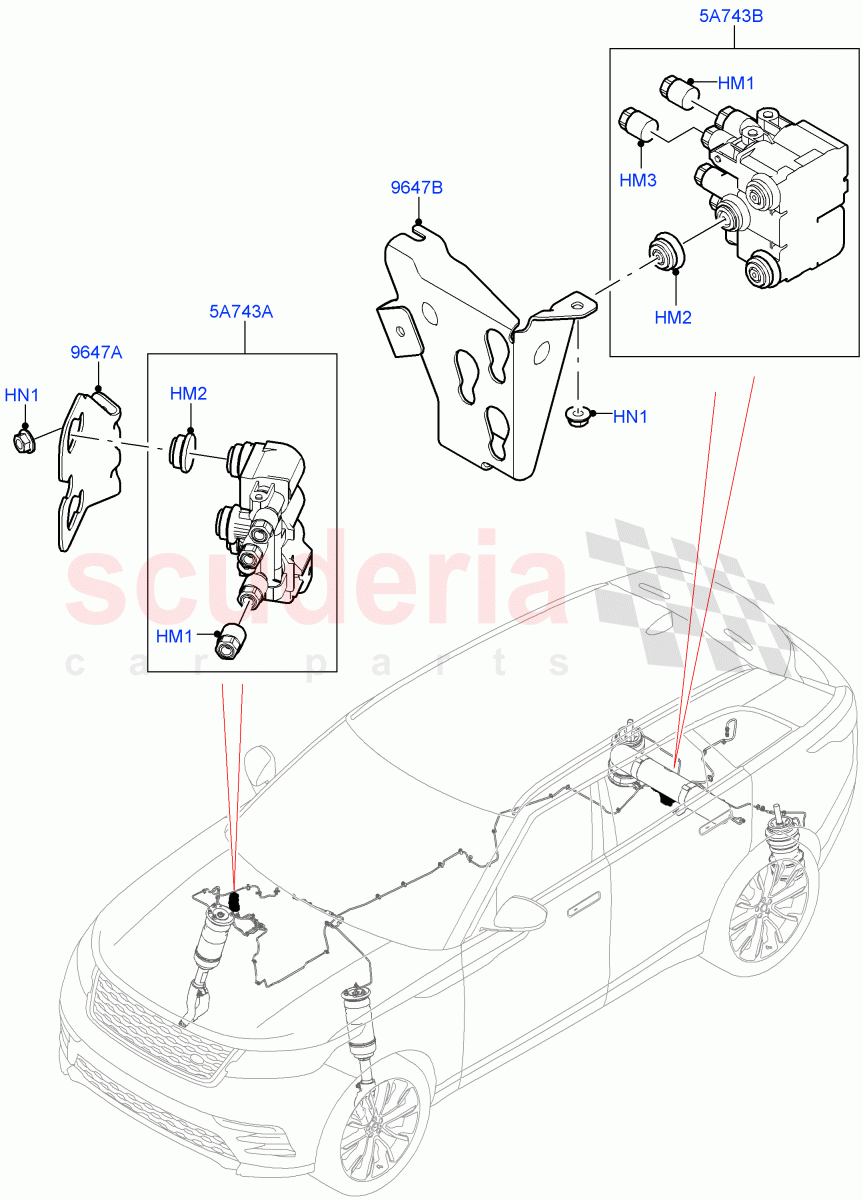 5A743B
HM1
HM3
HM2
9647B
HN1
5A743A
9647A
HN1
HM2
HM1
scuderia
car parts