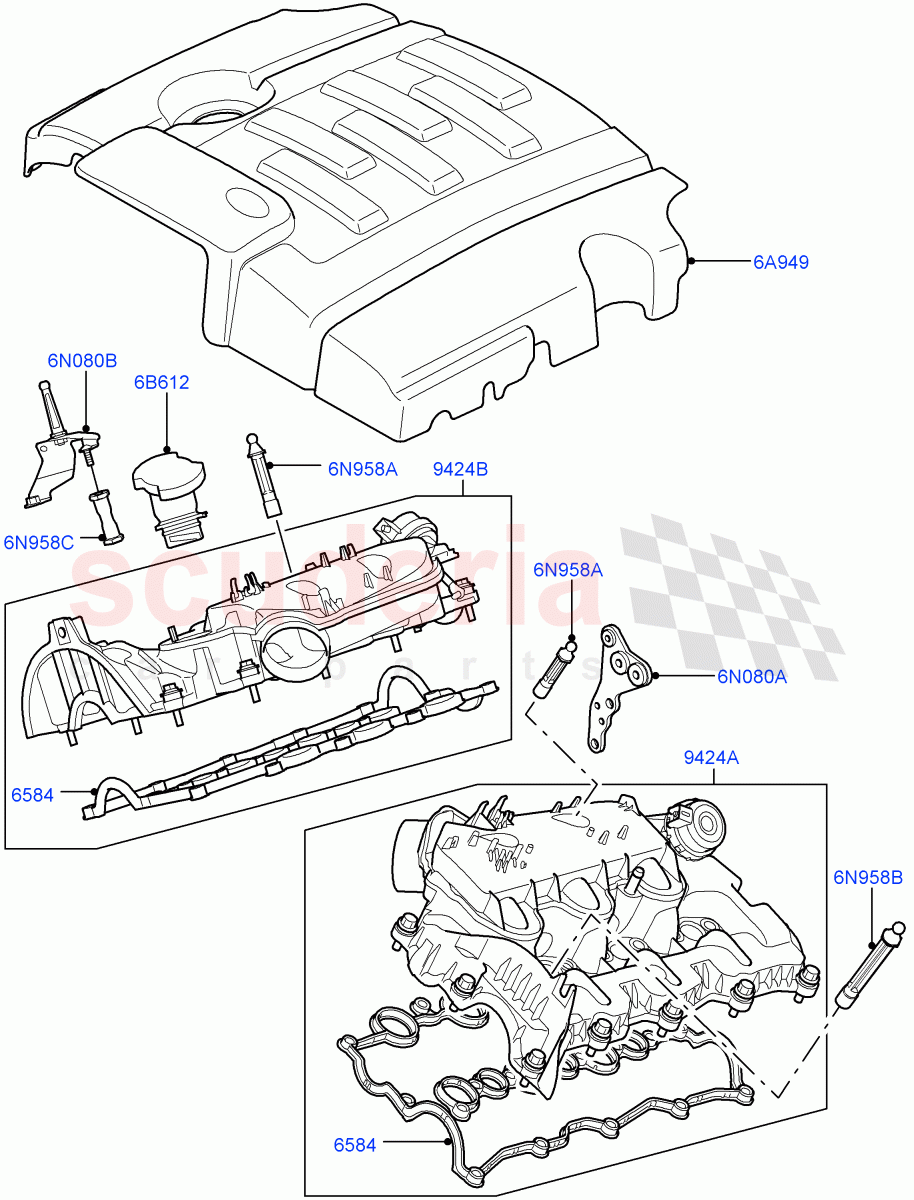 6A949

6N080B

6B612

6N958A

9424B

6N958C

scuderia
car parts

6N958A

6N080A

6584

9424A

6N958B

6584