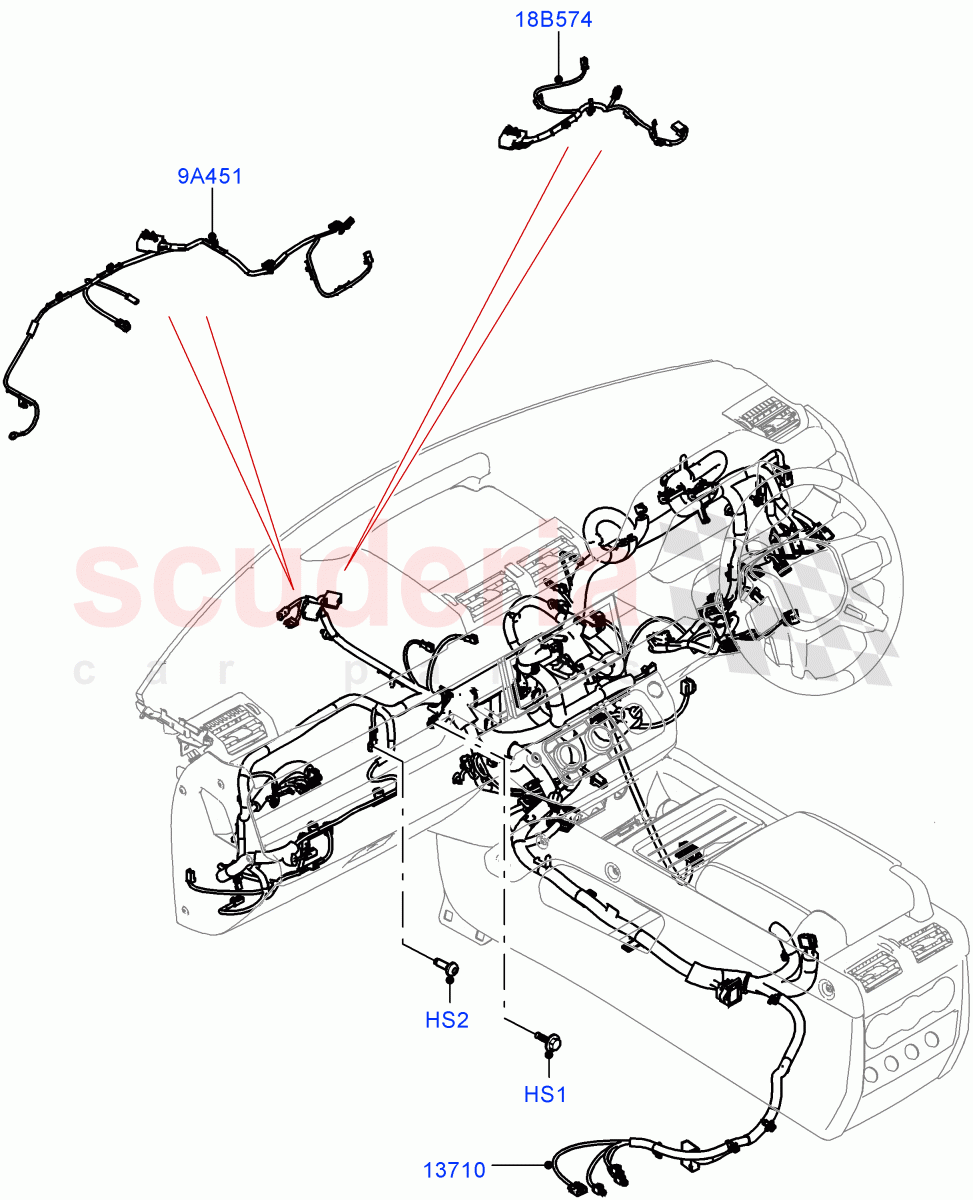 18B574

9A451

scuderia
car parts

HS2

HS1

13710