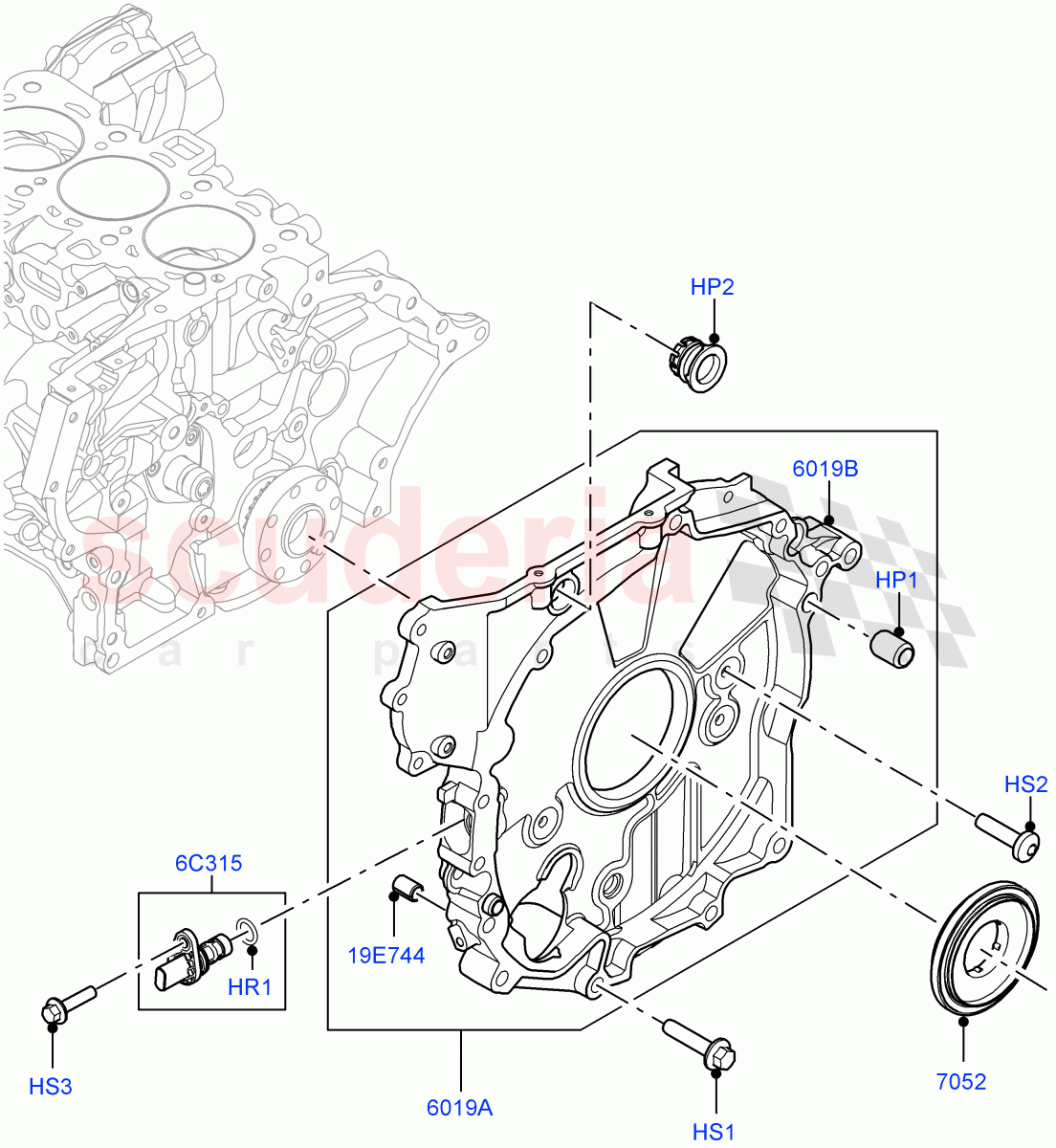 HP2

6019B

HP1

scuderia
car parts

HS2

6C315

19E744

HR1

HS3

6019A

HS1

7052