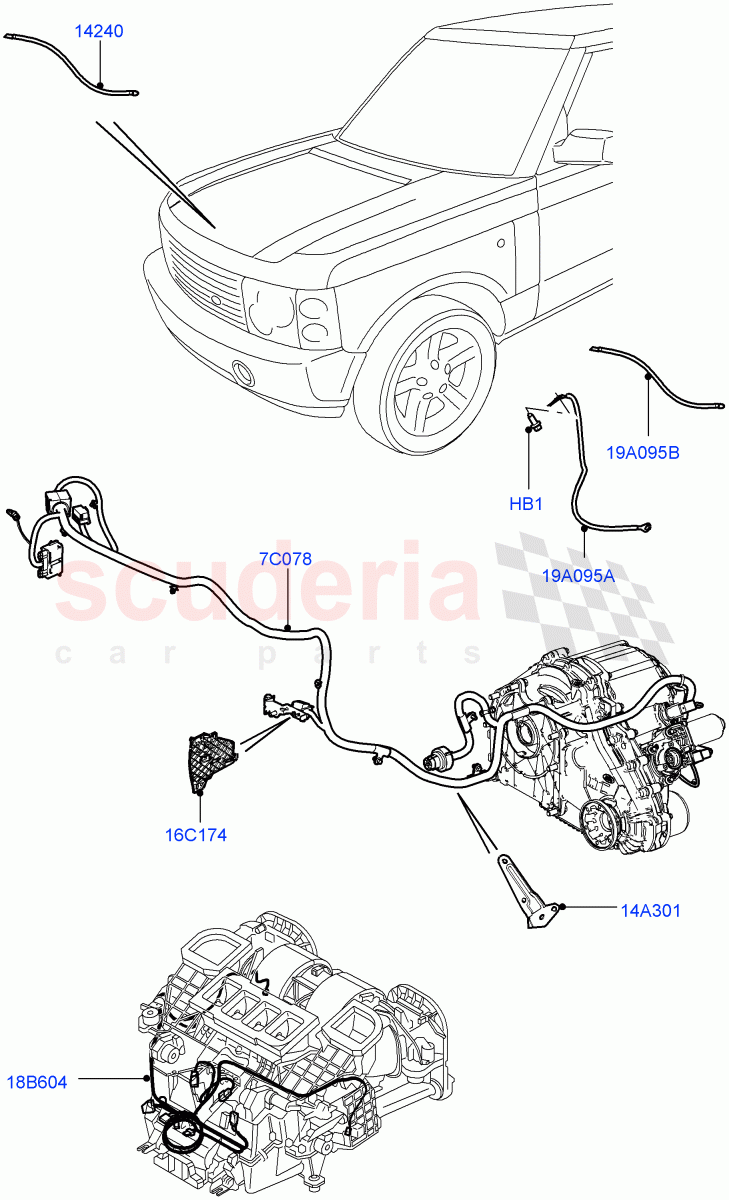 14240

19A095B

HB1

19A095A

7C078

scuderia
car parts

16C174

14A301

18B604