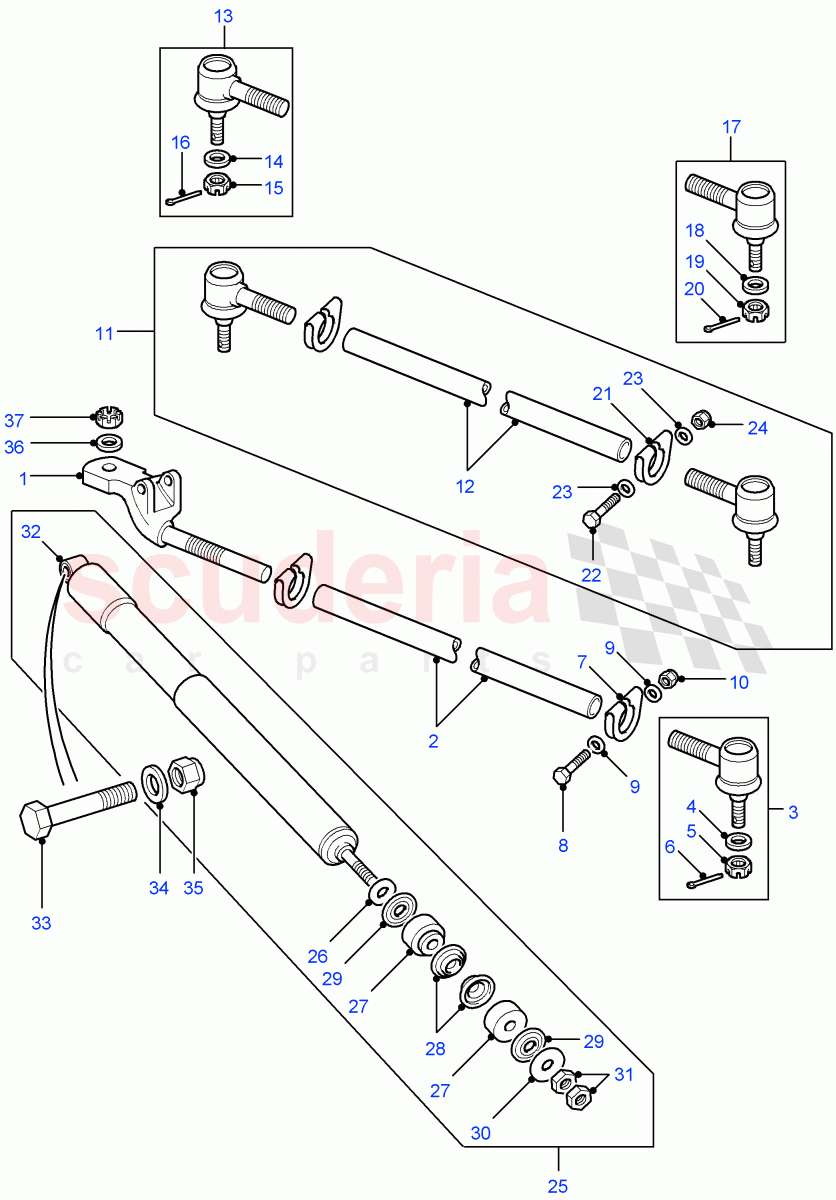 13
16
14
15
17
18
19
20
11
12
21
23
24
23
22
37
36
1
32
scuderia
car parts
2
7
9
10
9
8
3
4
5
6
33
34
35
26
29
27
28
27
29
31
30
25