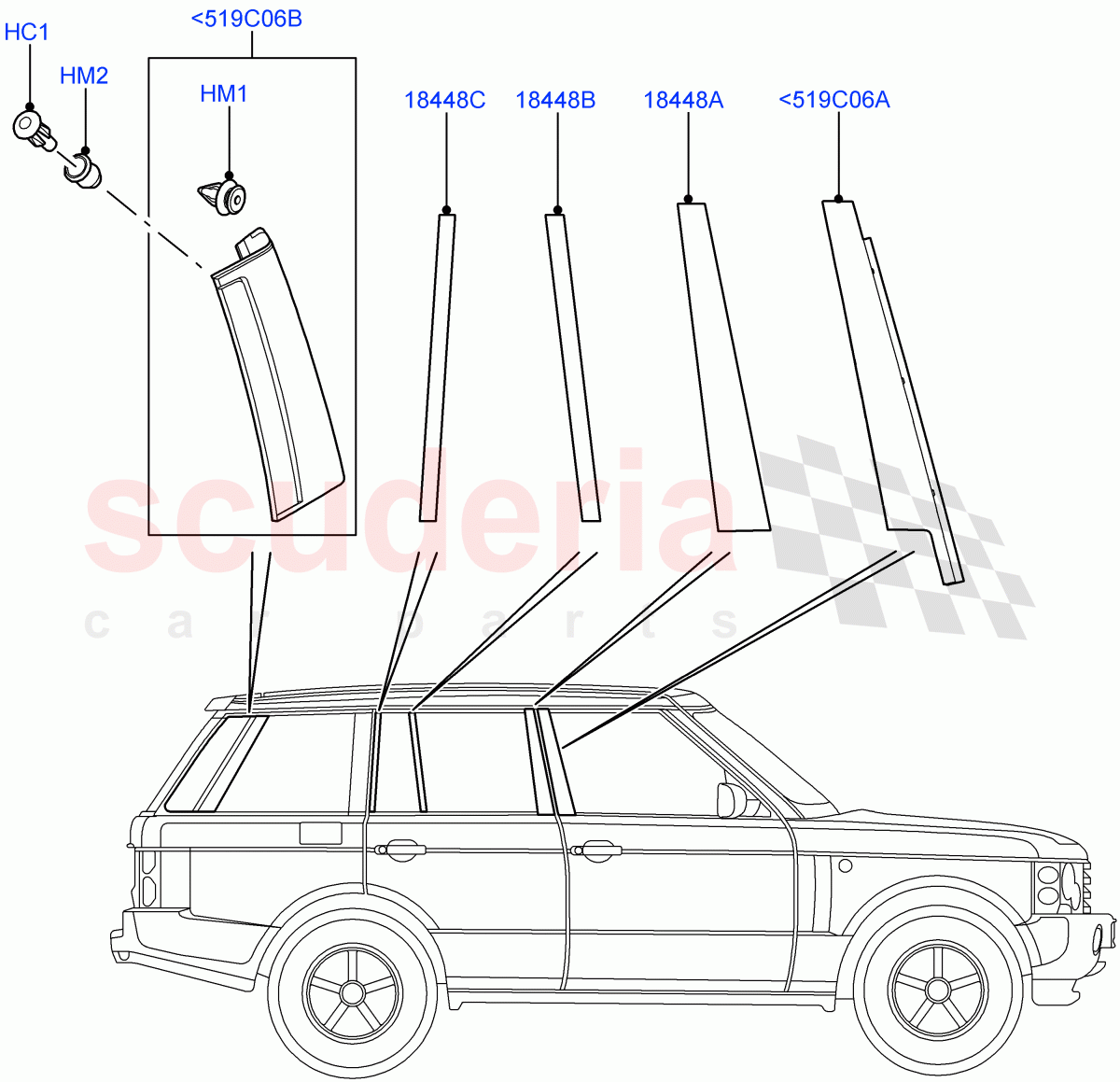 HC1
HM2
<519C06B
HM1
18448C
18448B
18448A
<519C06A
scuderia
c a r p a r t s