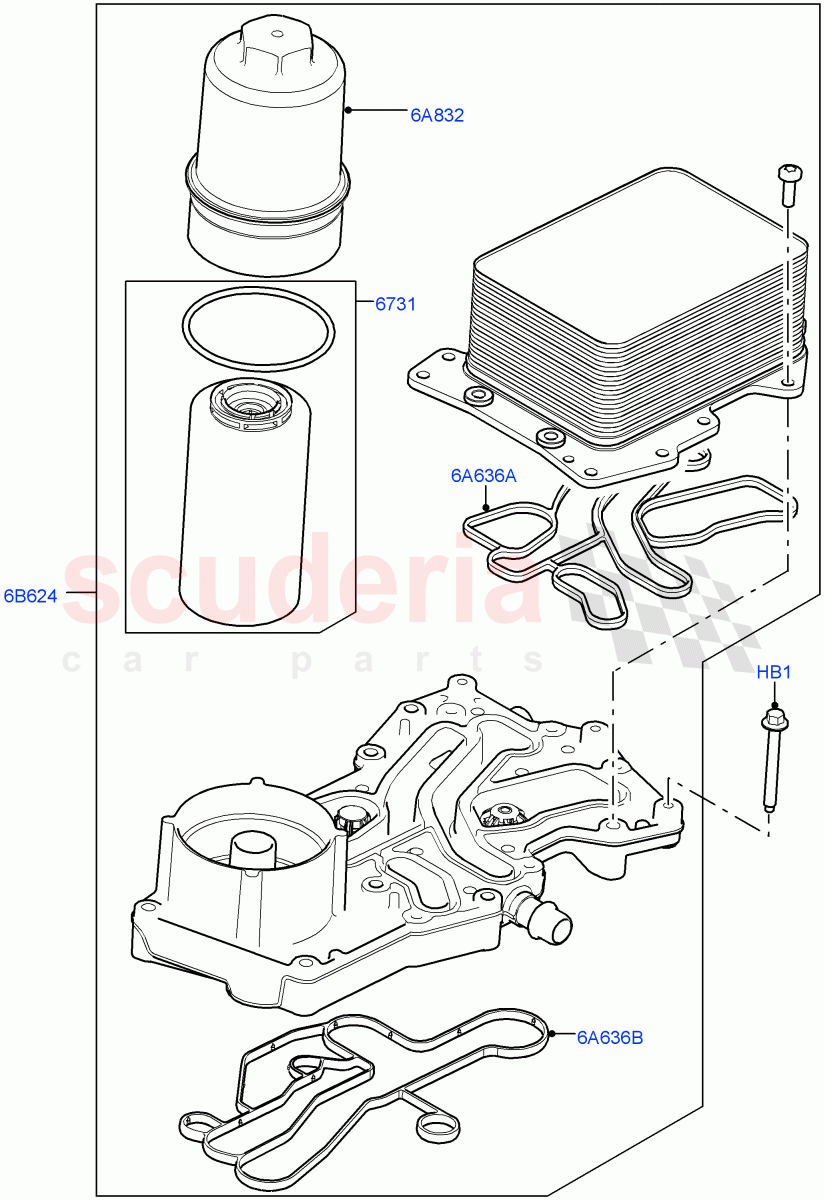 6A832
6731
6A636A
6B624
scuderia
car parts
HB1
6A636B