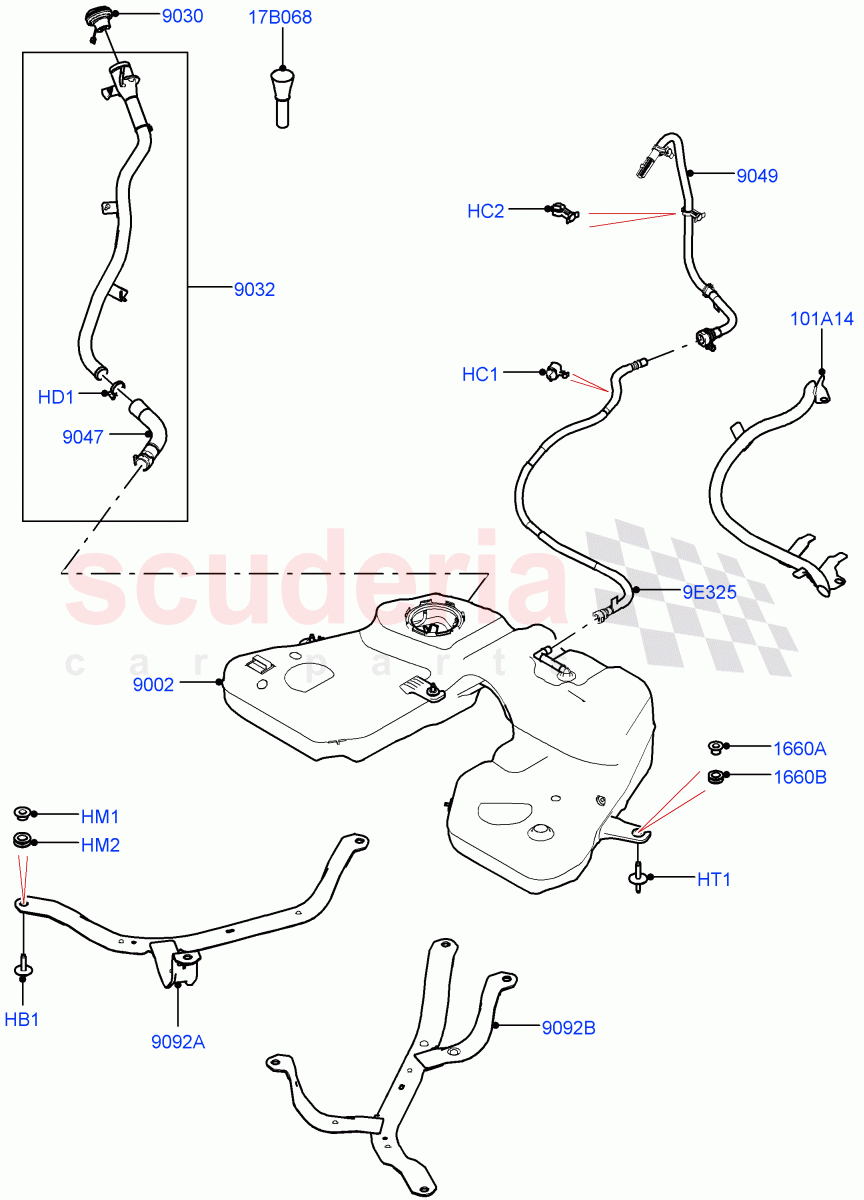 9030
17B068
9049
HC2
9032
101A14
HC1
HD1
9047
scuderia
car parts
9E325
9002
1660A
1660B
HM1
HM2
HT1
HB1
9092A
9092B