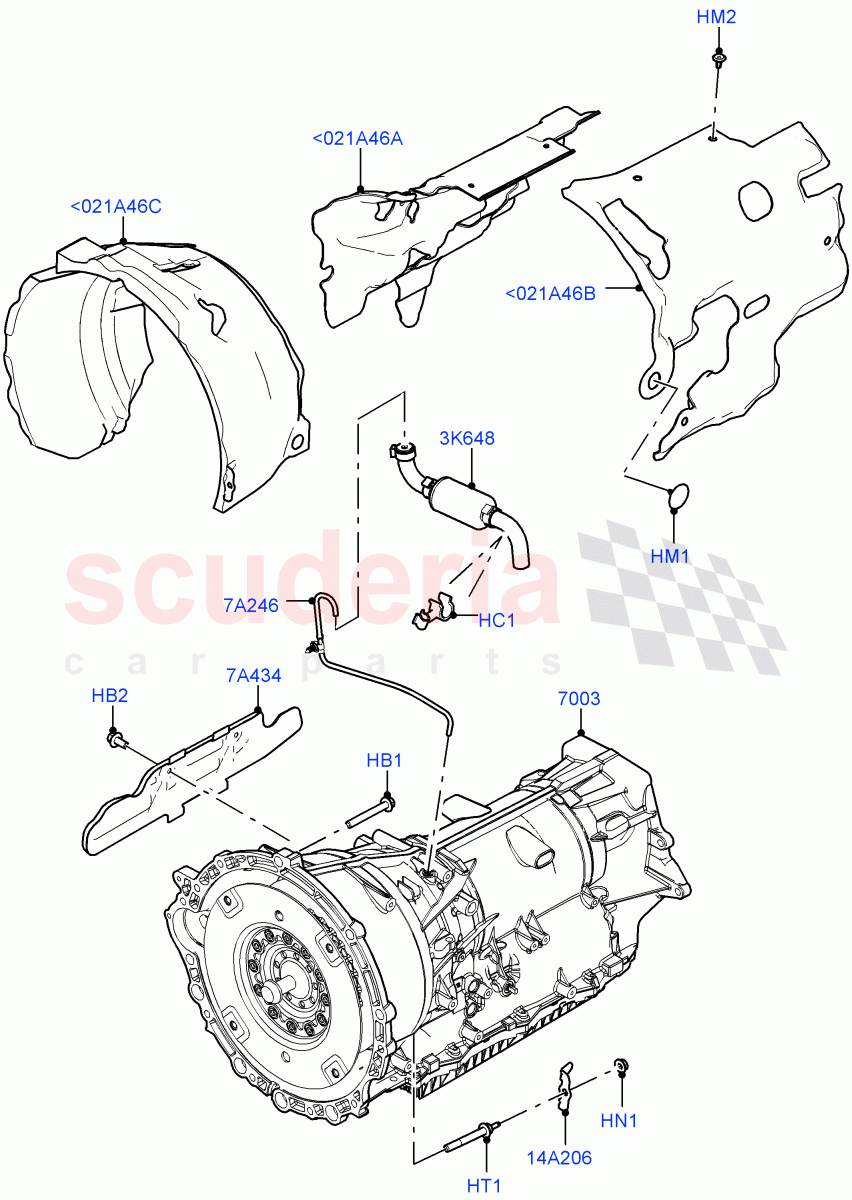 HM2
<021A46A
<021A46C
<021A46B
3K648
HM1
scuderia
car parts
7A246
HC1
HB2
7A434
7003
HB1
HN1
14A206
HT1