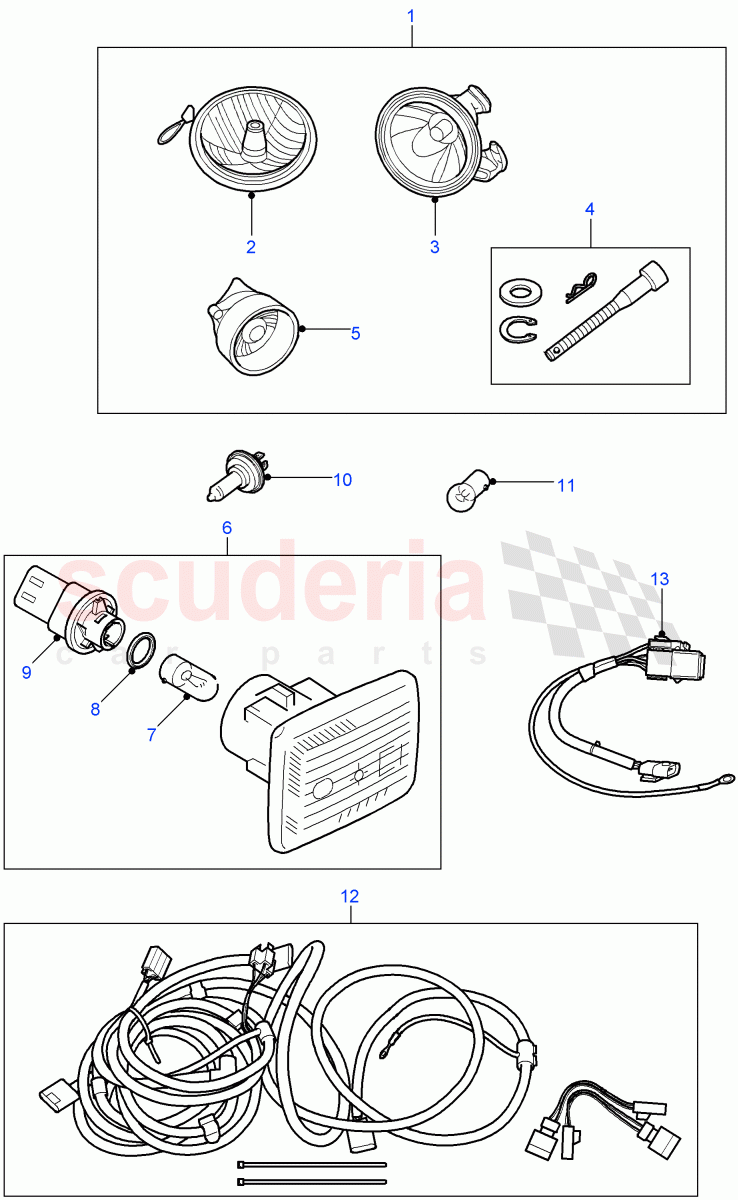 1

2

3

4

5

10

11

6

scuderia
car parts

13

9

8

7

12