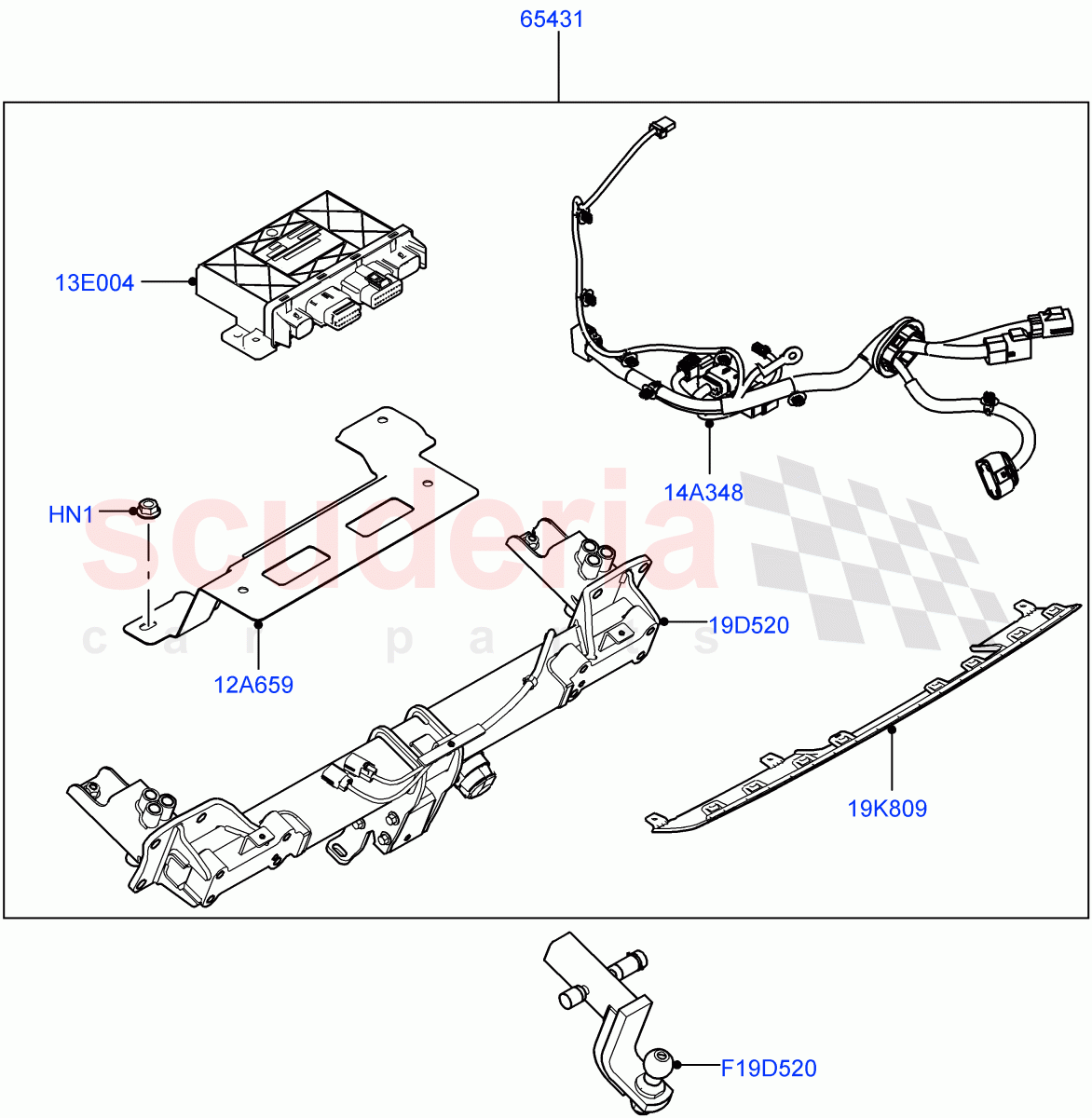 65431

13E004

14A348

HN1

scuderia
car parts

19D520

12A659

19K809

F19D520