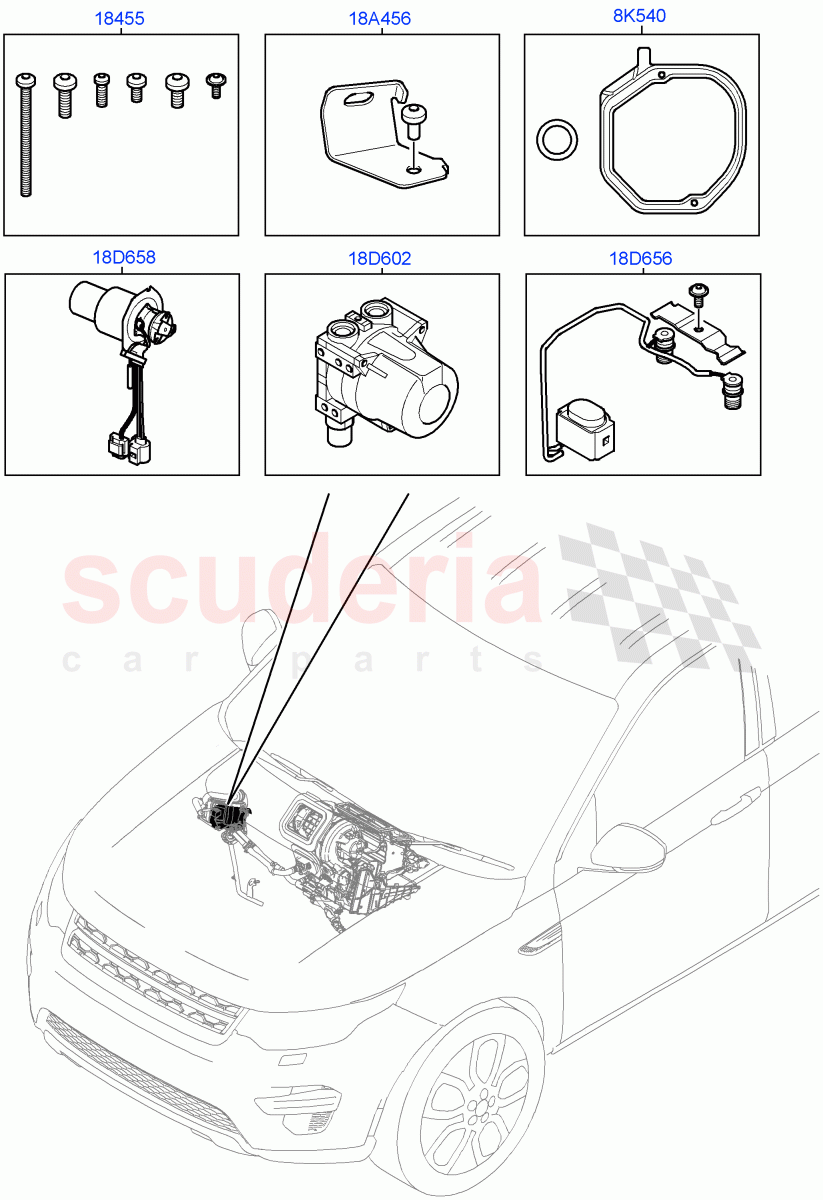 18455

18A456

8K540

18D658

18D602

18D656

scuderia
car parts