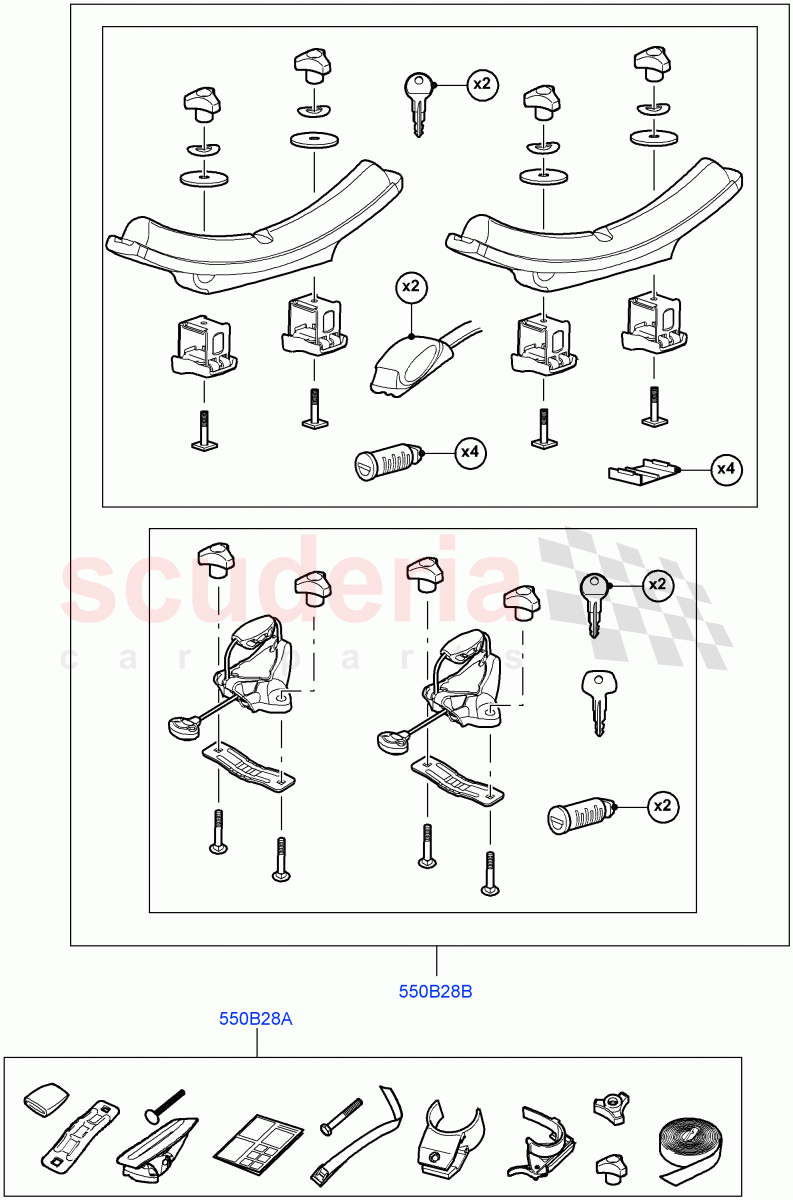 x2

x2

x4

x4

scuderia
car parts

x2

x2

550B28B

550B28A