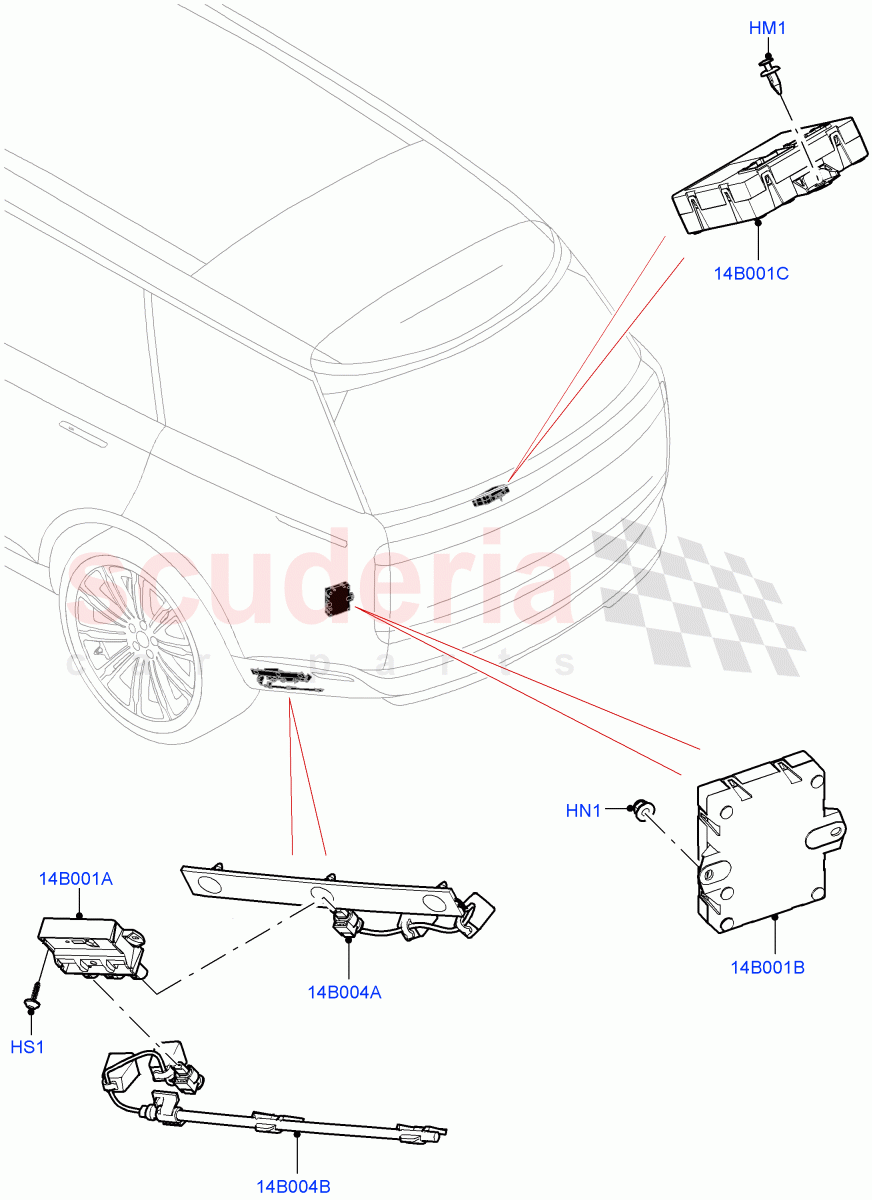 HM1

14B001C

scuderia
car parts

HN1

14B001B

14B001A

14B004A

HS1

14B004B