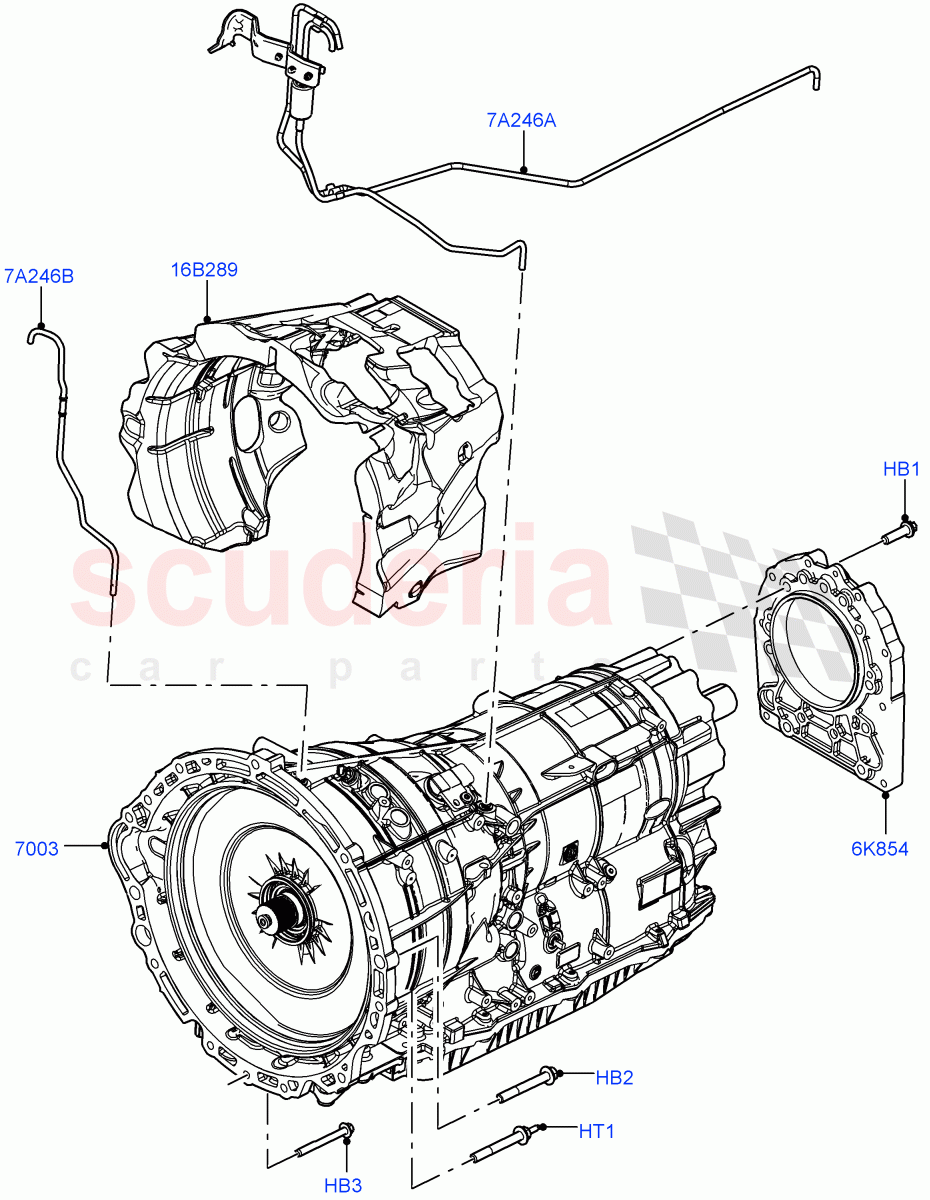 7A246A

7A246B

16B289

HB1

scuderia

car parts

7003

6K854

HB2

HT1

HB3