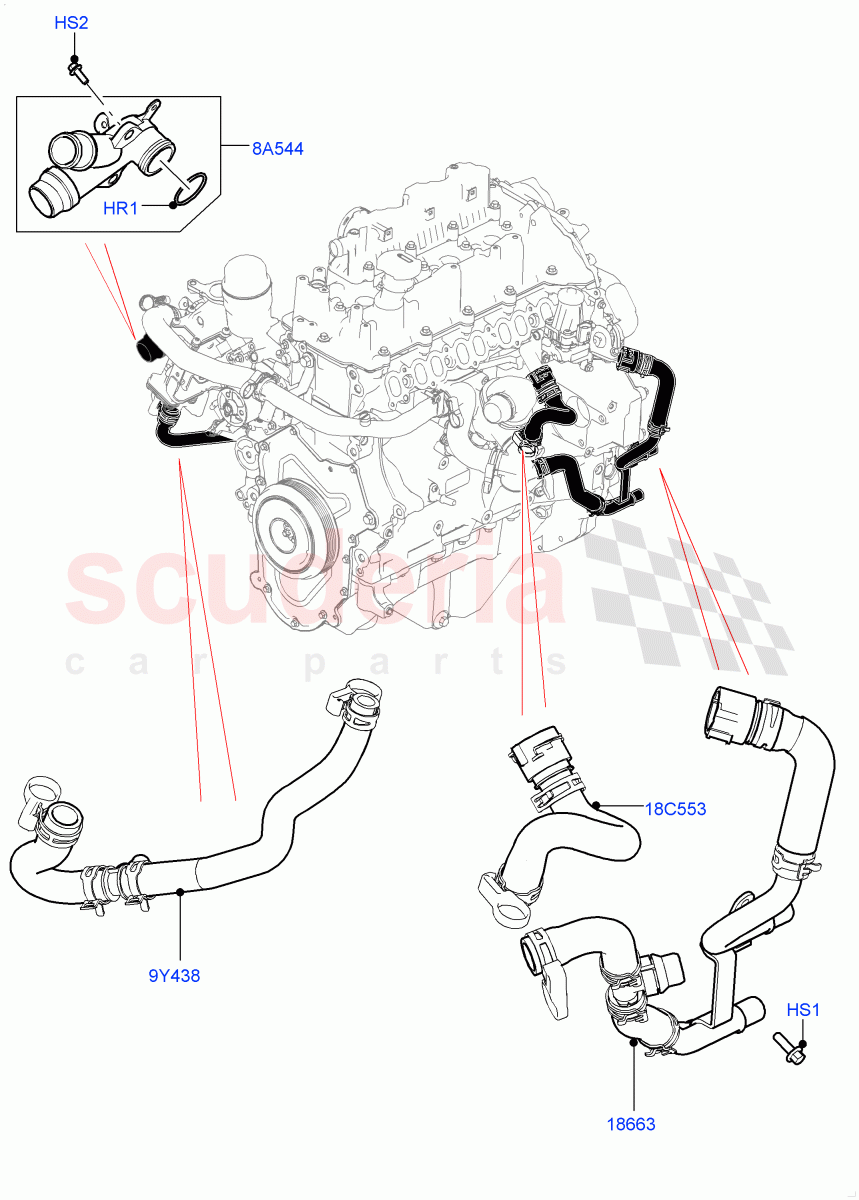 HS2

8A544

HR1

scuderia
car parts

18C553

9Y438

HS1

18663