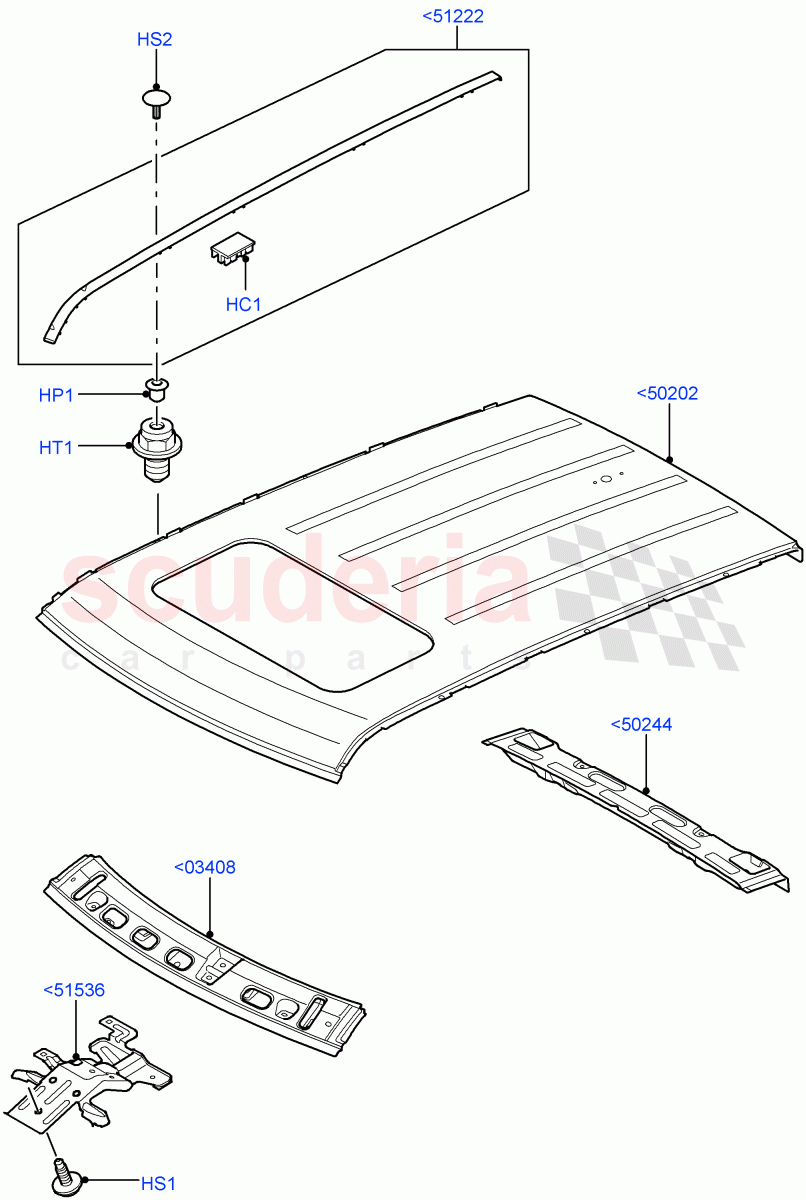 <51222
HS2
HC1
HP1
HT1
<50202
scuderia
car parts
<50244
<03408
<51536
HS1