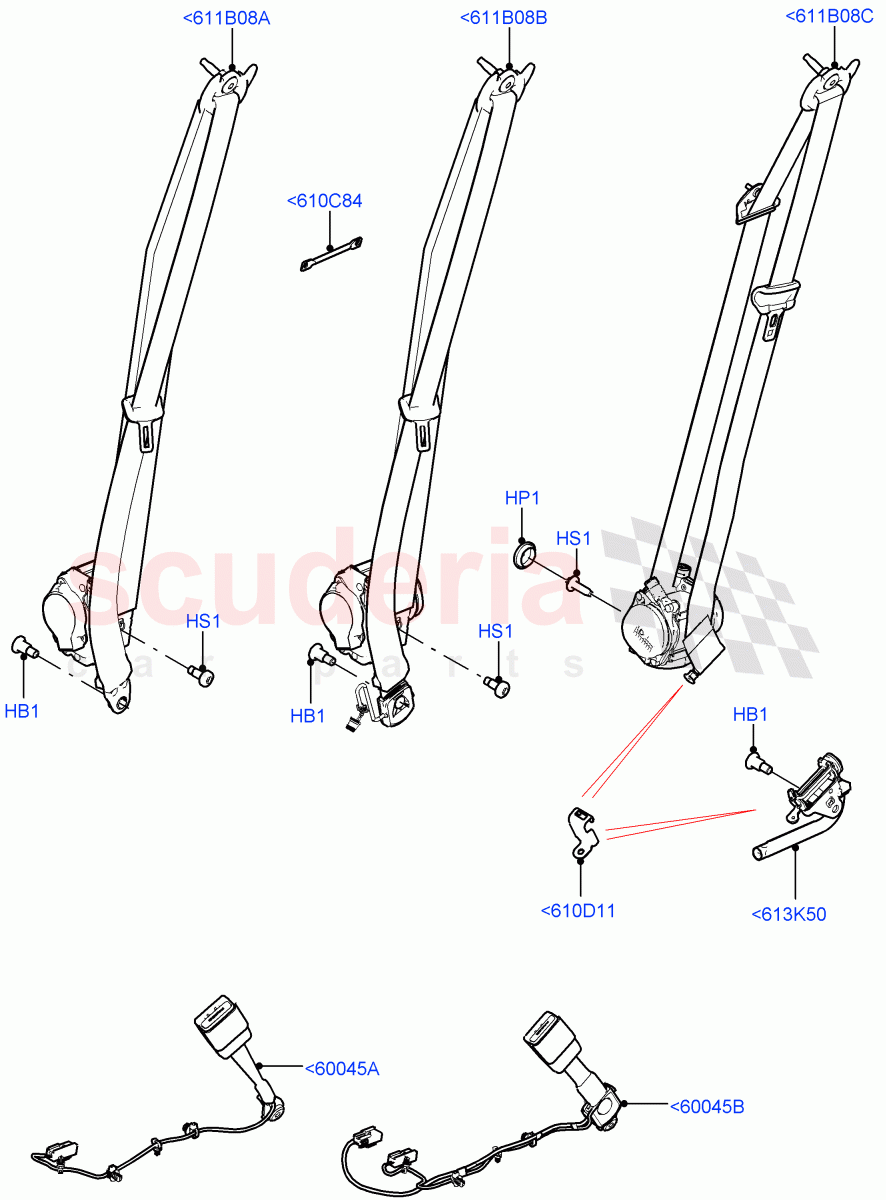 <611B08A

<611B08B

<611B08C

<610C84

HP1

HS1

HS1

HS1

HB1

HB1

HB1

scuderia
car parts

<610D11

<613K50

<60045A

<60045B