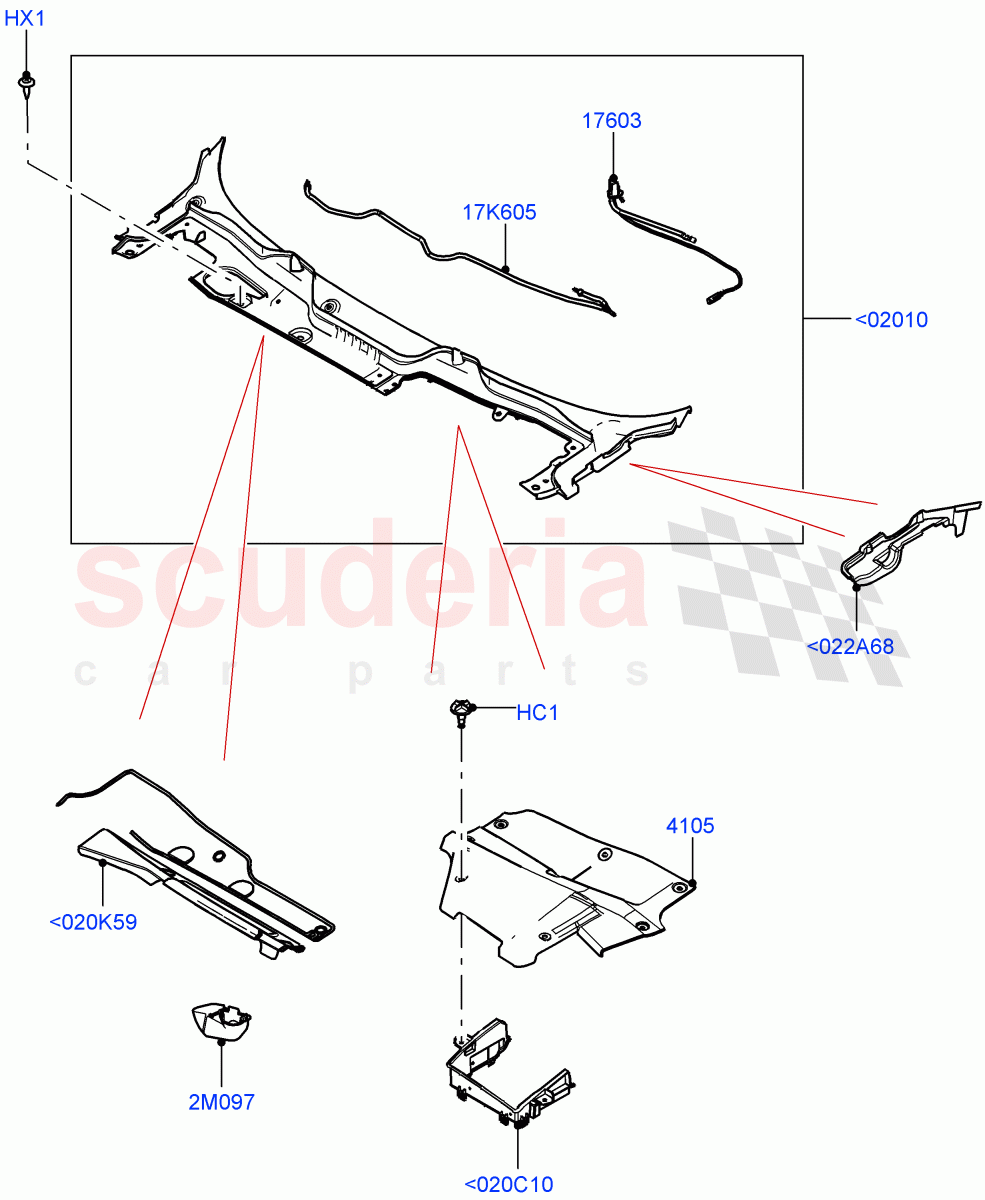 HX1

17603

17K605

<02010

scuderia
car parts

<022A68

HC1

4105

<020K59

2M097

<020C10