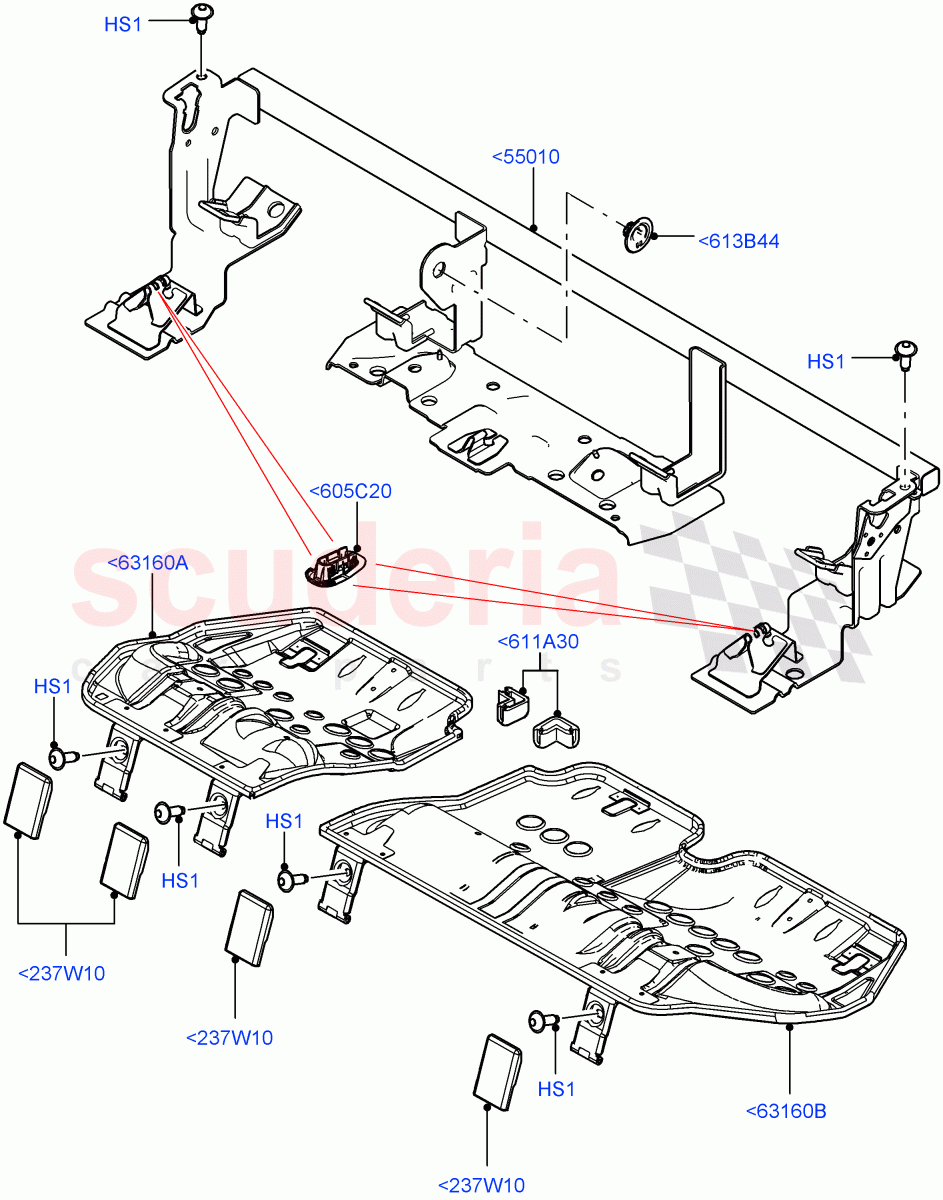 HS1
<55010
<613B44
HS1
<605C20
<63160A
scuderia
car parts
<611A30
HS1
HS1
HS1
<237W10
<237W10
HS1
<63160B
<237W10