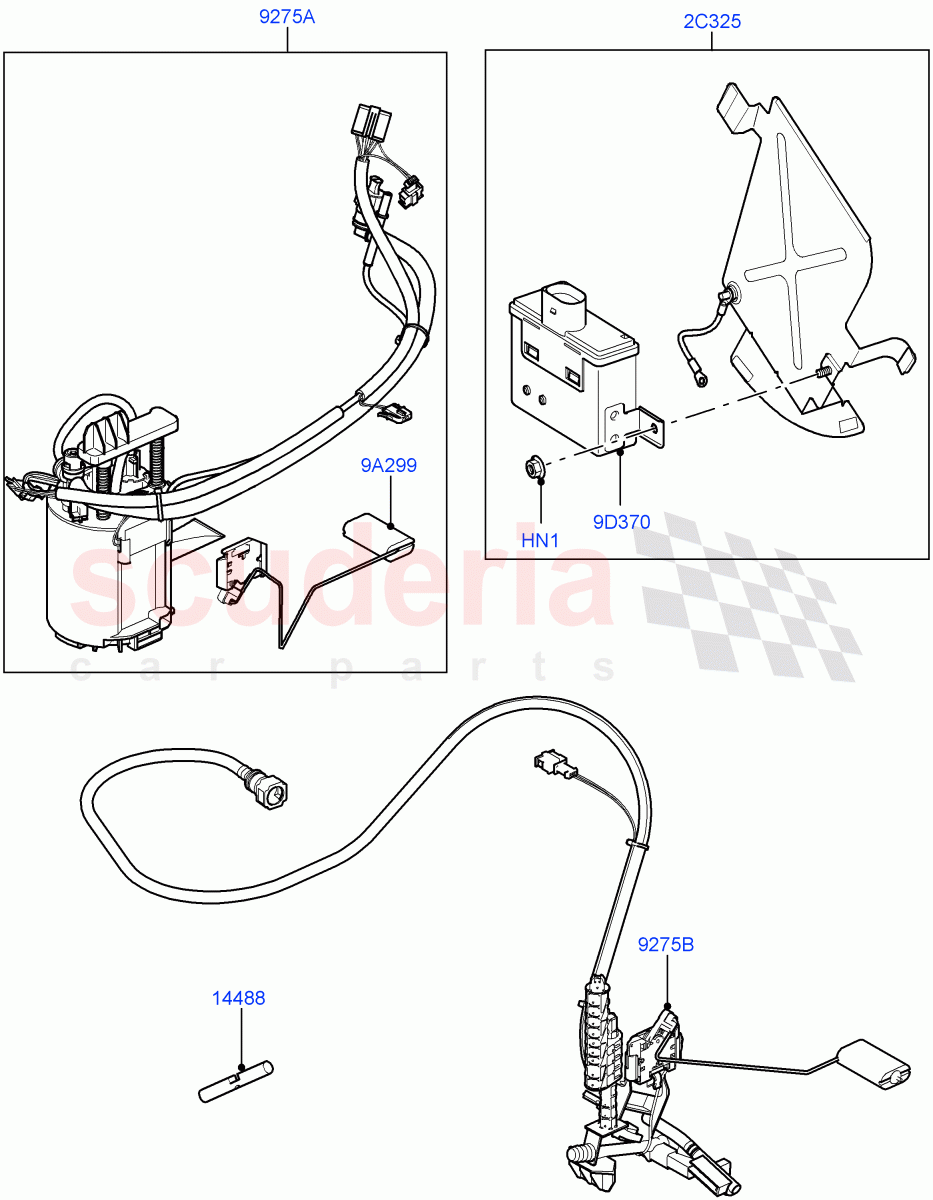 9275A

2C325

9A299

HN1

9D370

scuderia
car parts

9275B

14488