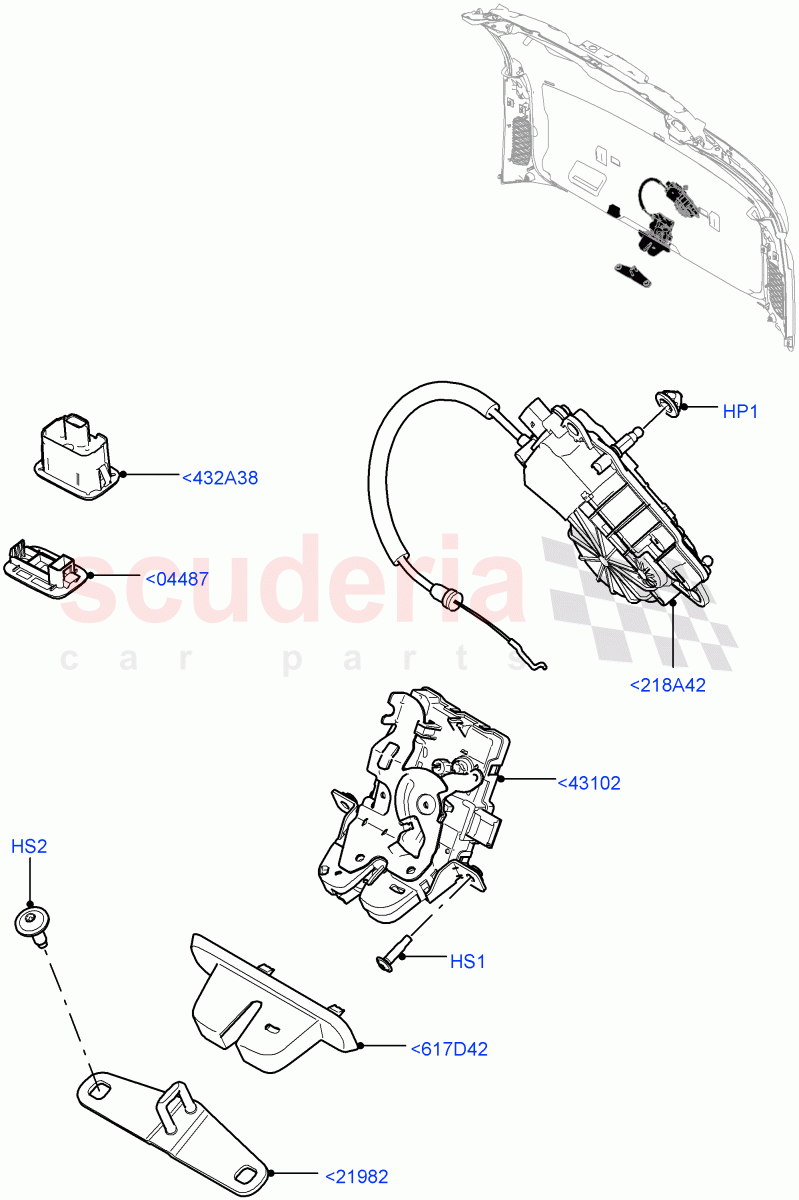 HP1

<432A38

<04487

scuderia
car parts

<218A42

<43102

HS2

HS1

<617D42

<21982