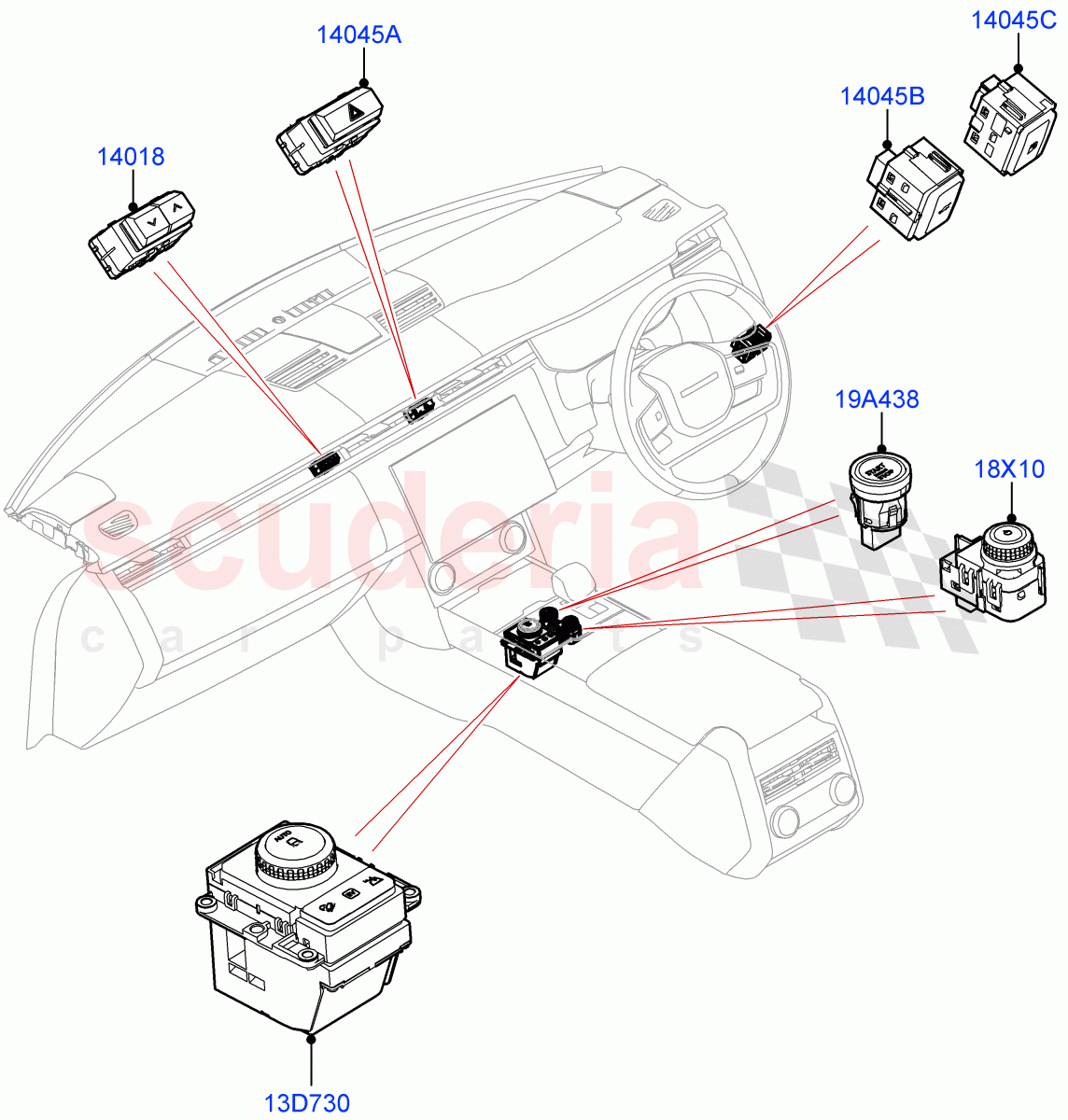 14045A
14045C
14045B
14018
19A438
18X10
scuderia
car parts
13D730