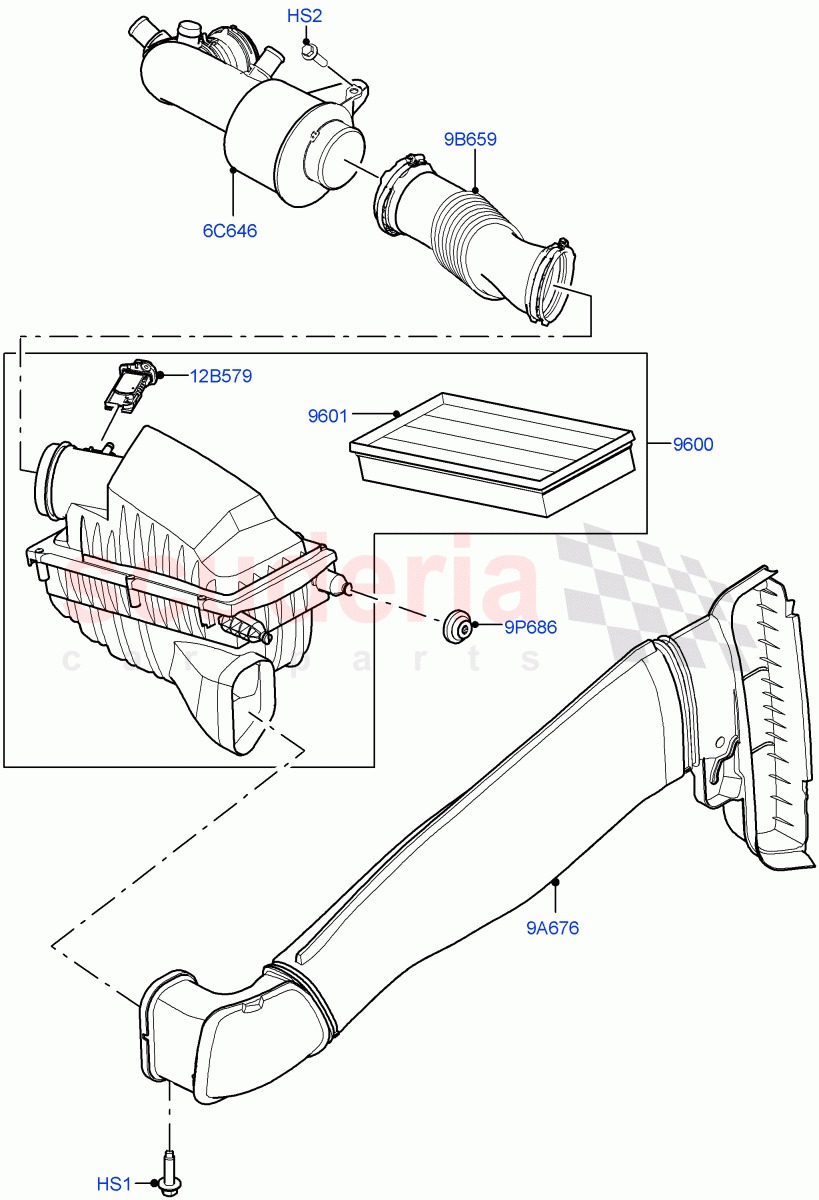 HS2
9B659
6C646
12B579
9601
9600
scuderia
car parts
9P686
9A676
HS1