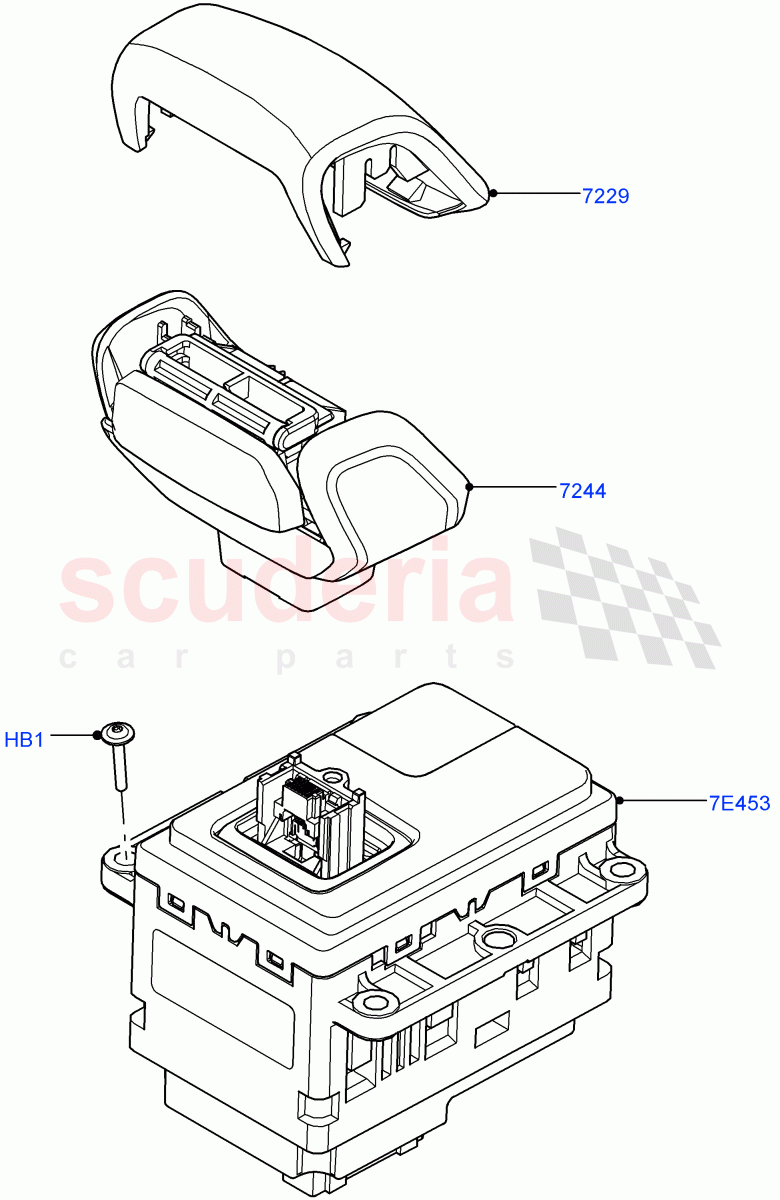 7229

7244

scuderia
car parts

HB1

7E453