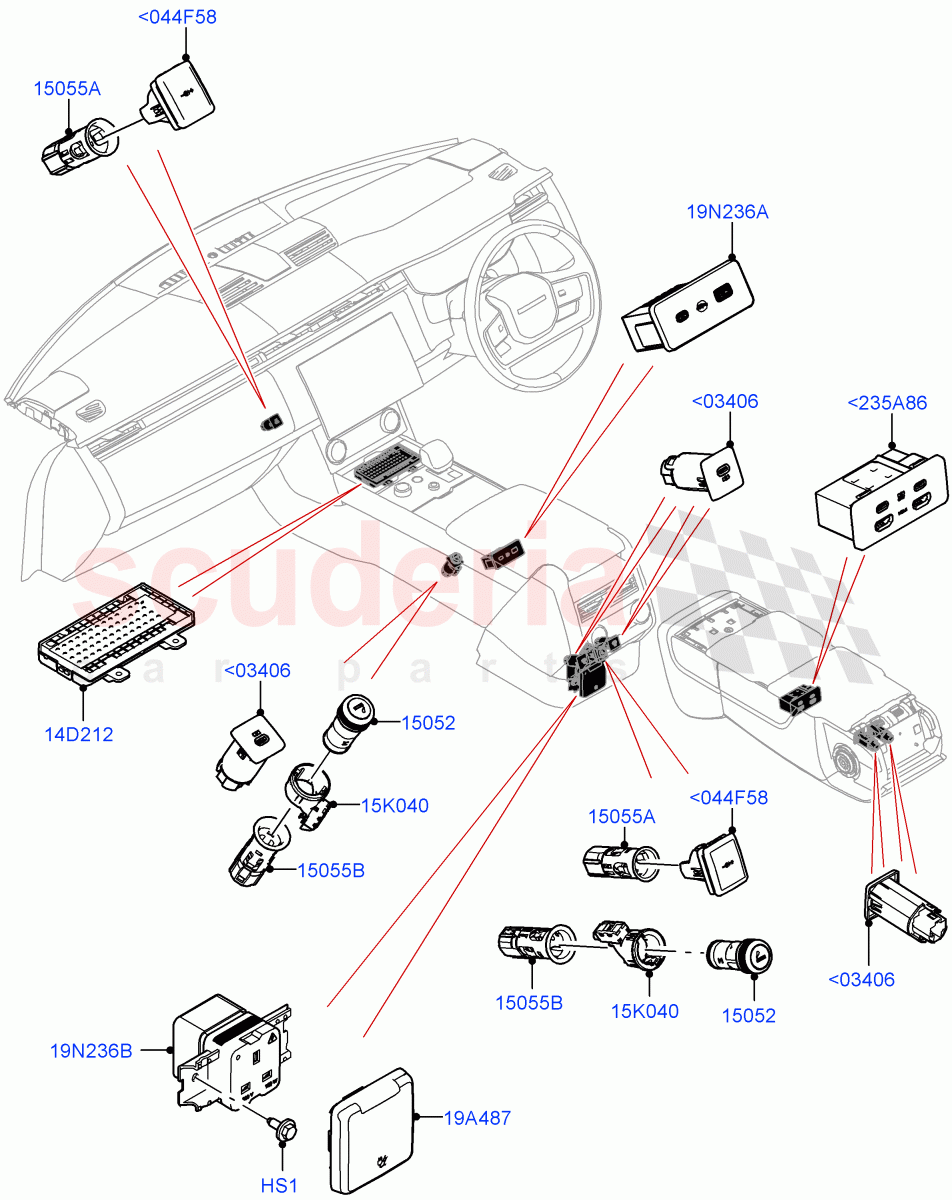 <044F58
15055A
19N236A
<03406
<235A86
scuderia
car parts
14D212
<03406
15052
15K040
15055B
15055A
<044F58
15055B
15K040
15052
<03406
19N236B
19A487
HS1