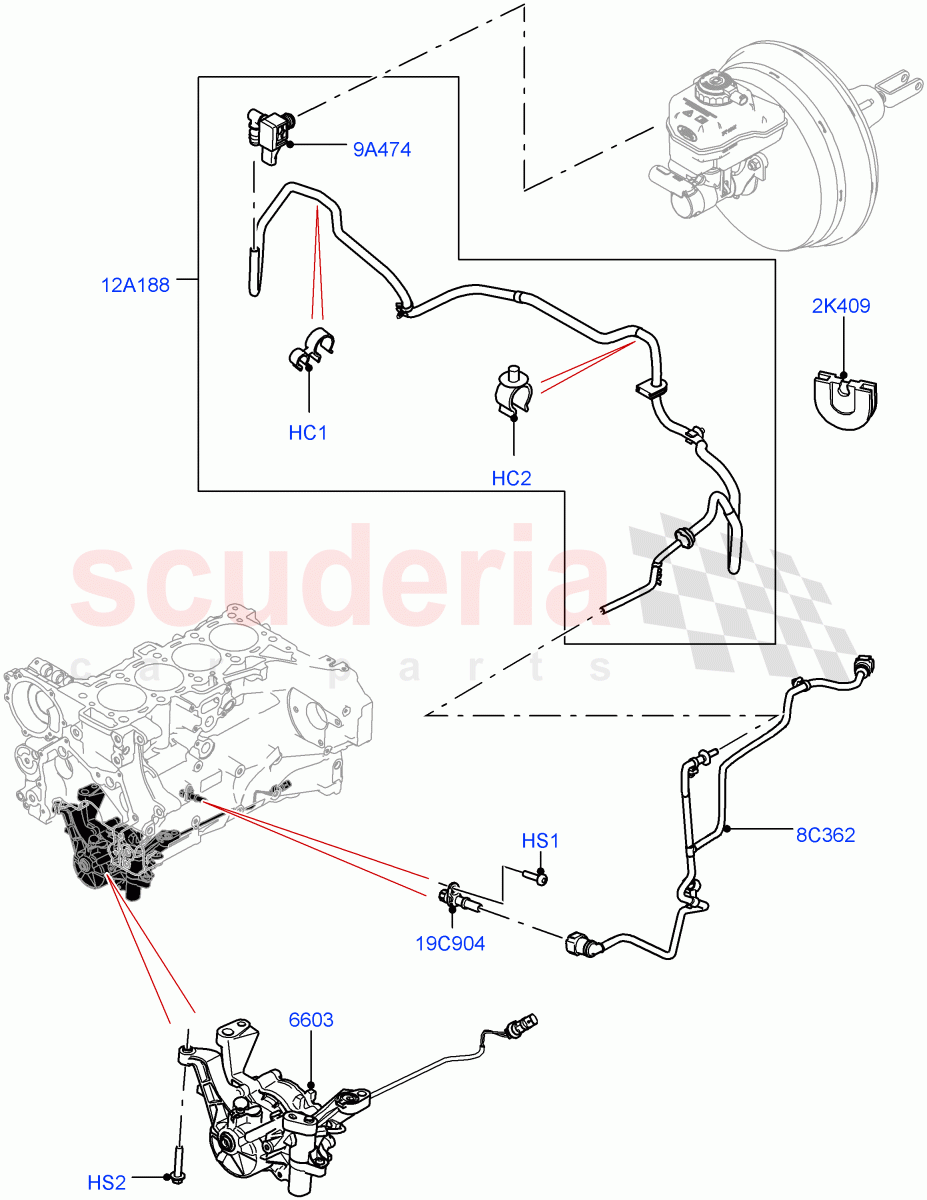 9A474
12A188
2K409
HC1
HC2
scuderia
car parts
HS1
8C362
19C904
6603
HS2