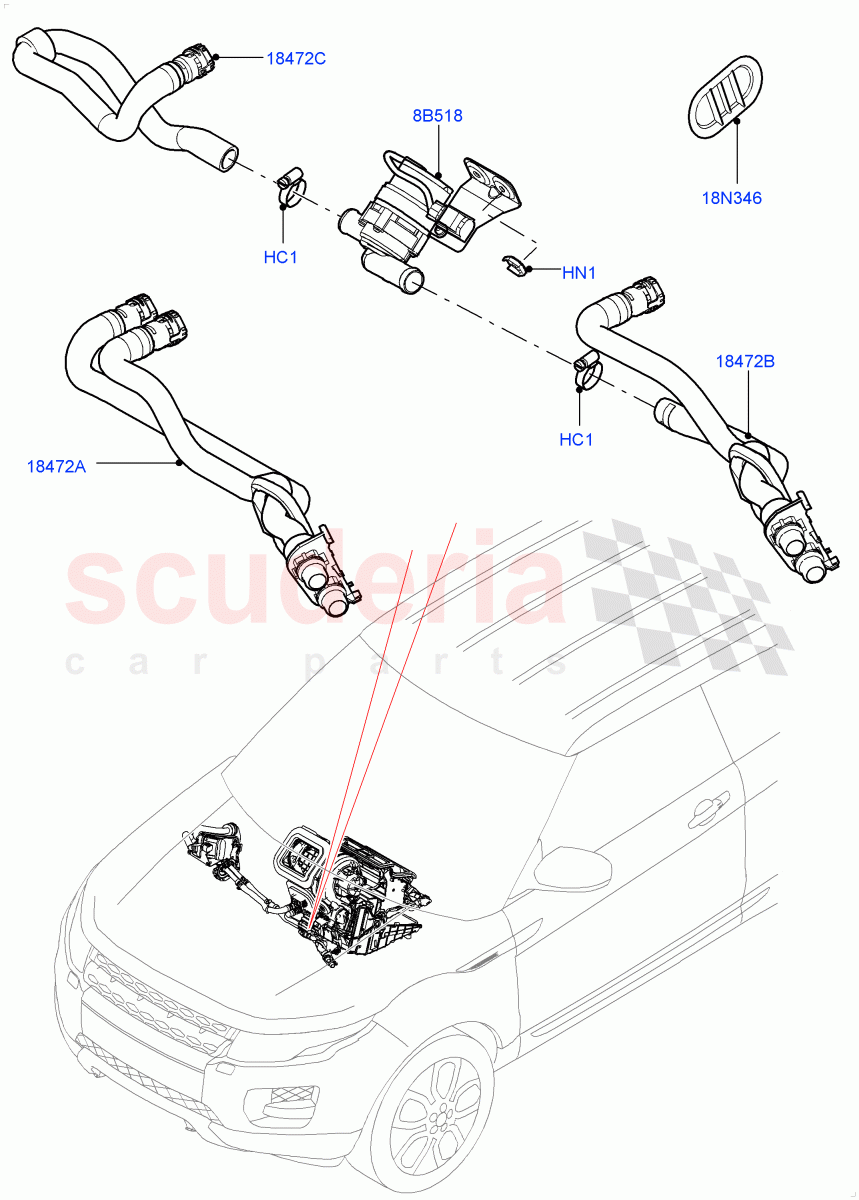 18472C

8B518

18N346

HC1

HN1

18472B

HC1

18472A

scuderia
car parts