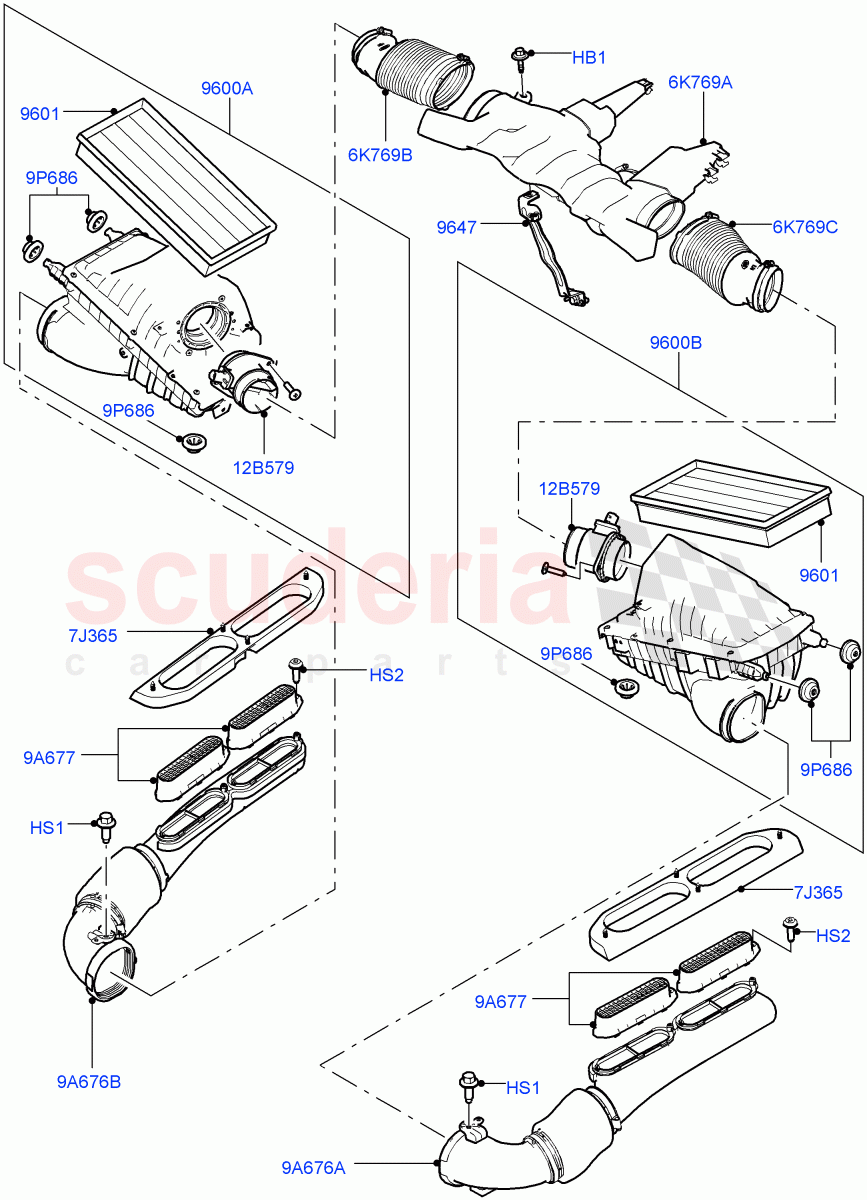 9600A
9601
9P686
9P686
12B579
HB1
6K769A
6K769B
9647
6K769C
9600B
12B579
9601
9P686
9P686
scuderia
car parts
7J365
HS2
9A677
HS1
9A676B
7J365
HS2
9A677
HS1
9A676A