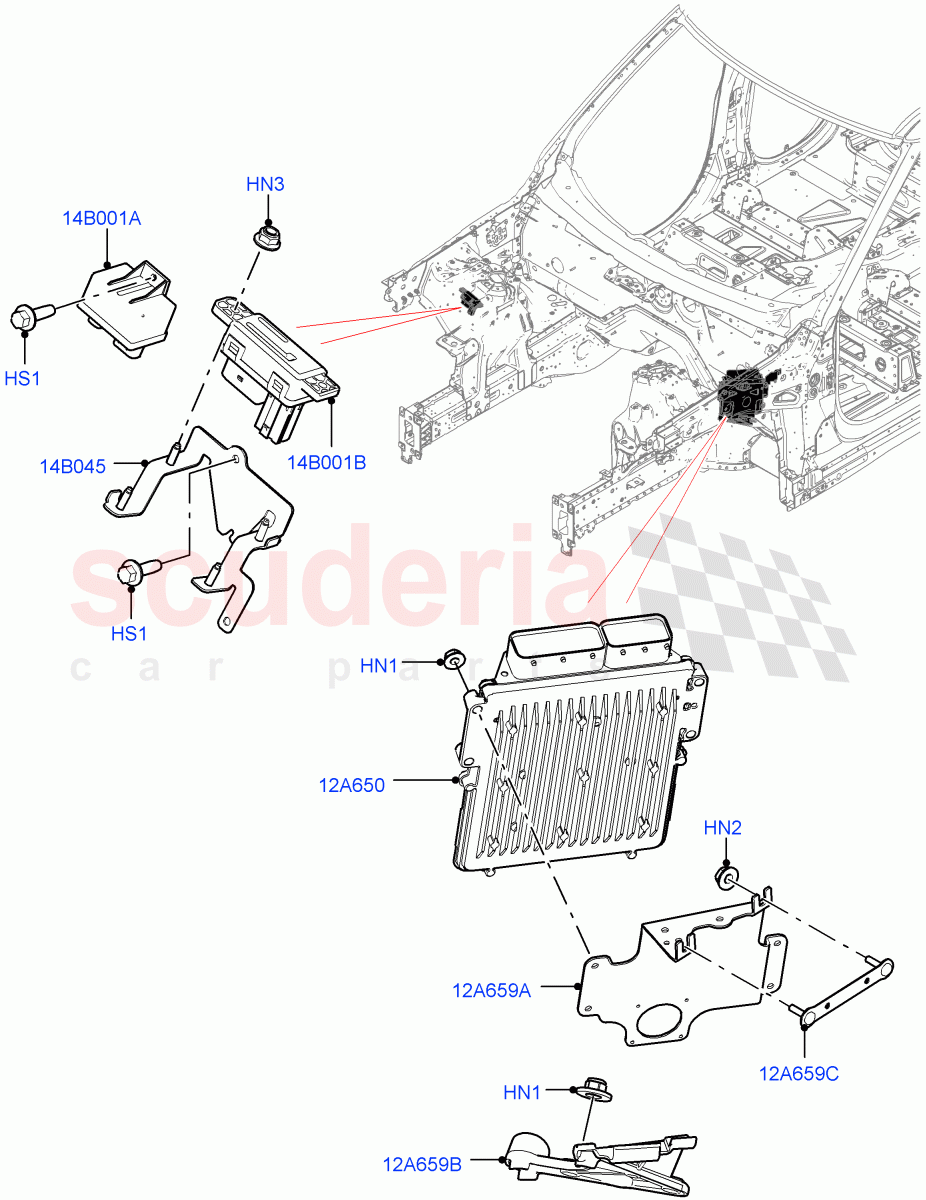 HN3
14B001A
HS1
14B045
14B001B
HS1
scuderia
car parts
HN1
12A650
HN2
12A659A
12A659C
HN1
12A659B