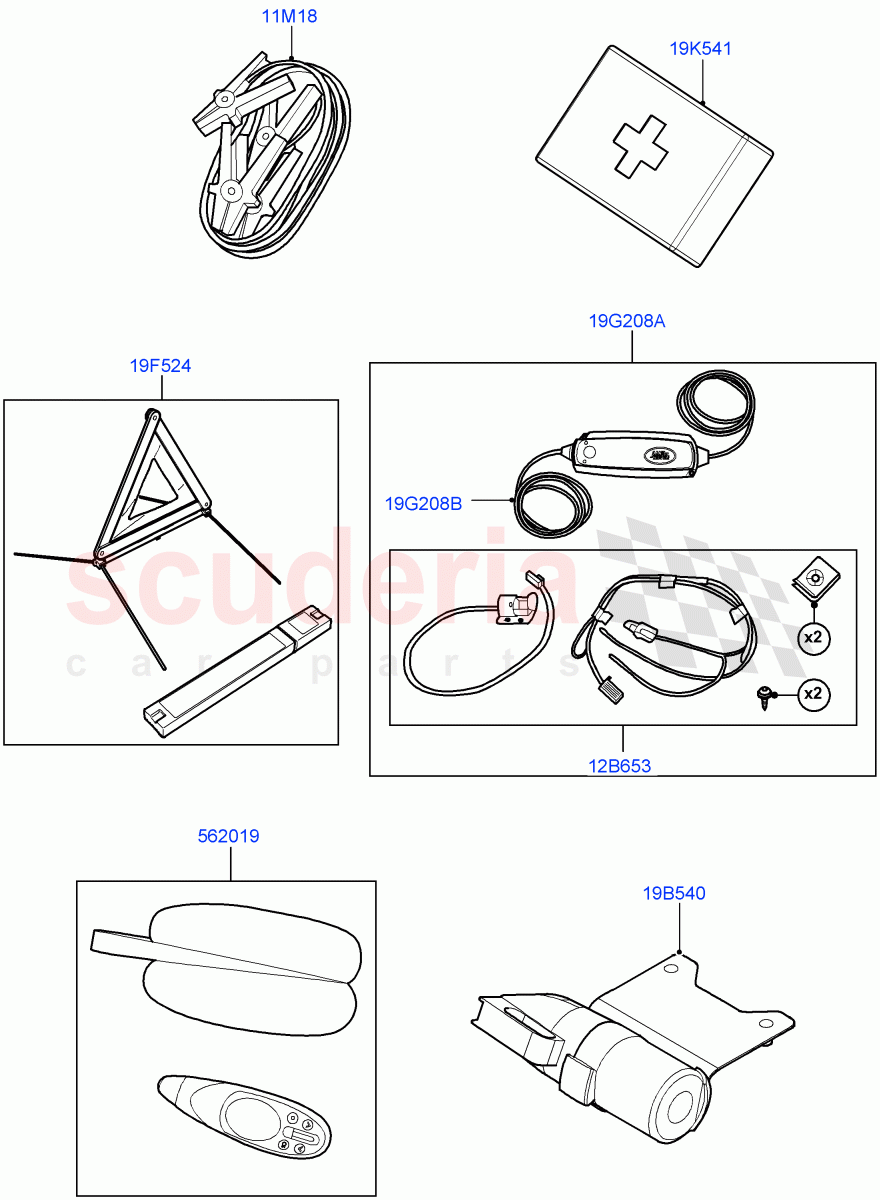 11M18

19K541

19F524

19G208A

19G208B

x2

x2

12B653

scuderia
car parts

562019

19B540