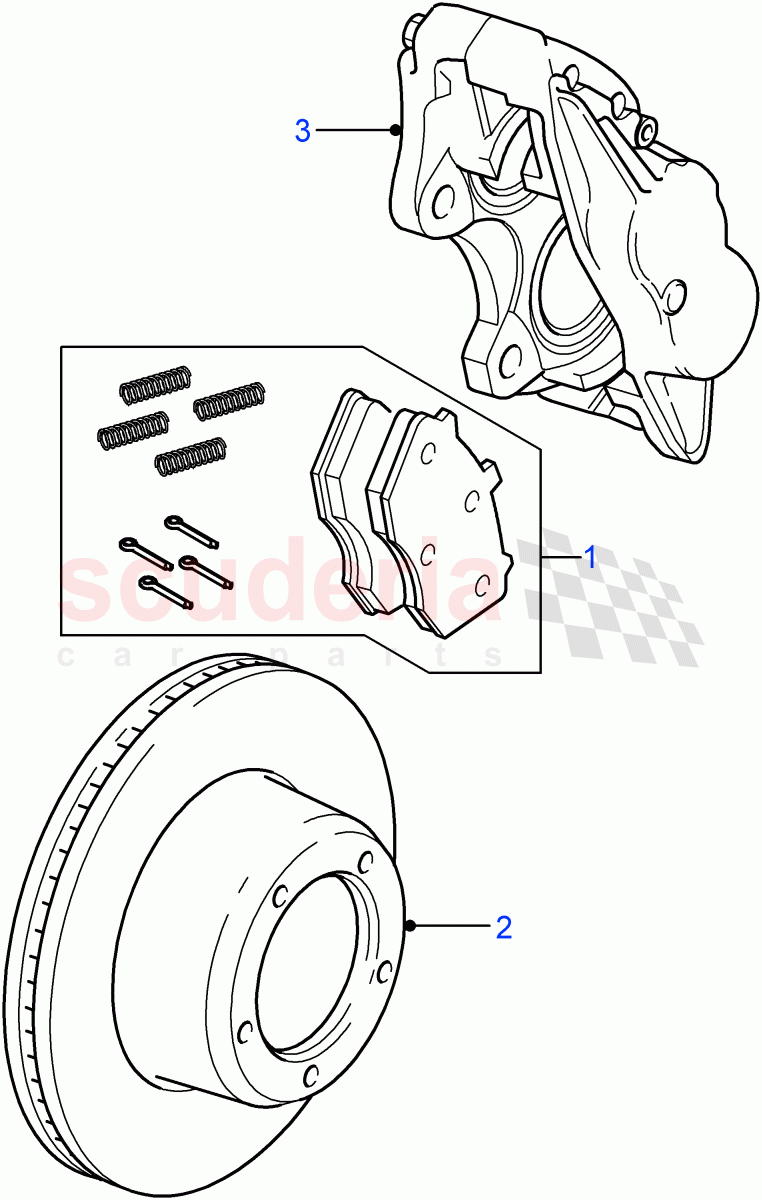 3

1

scuderia
car parts

2