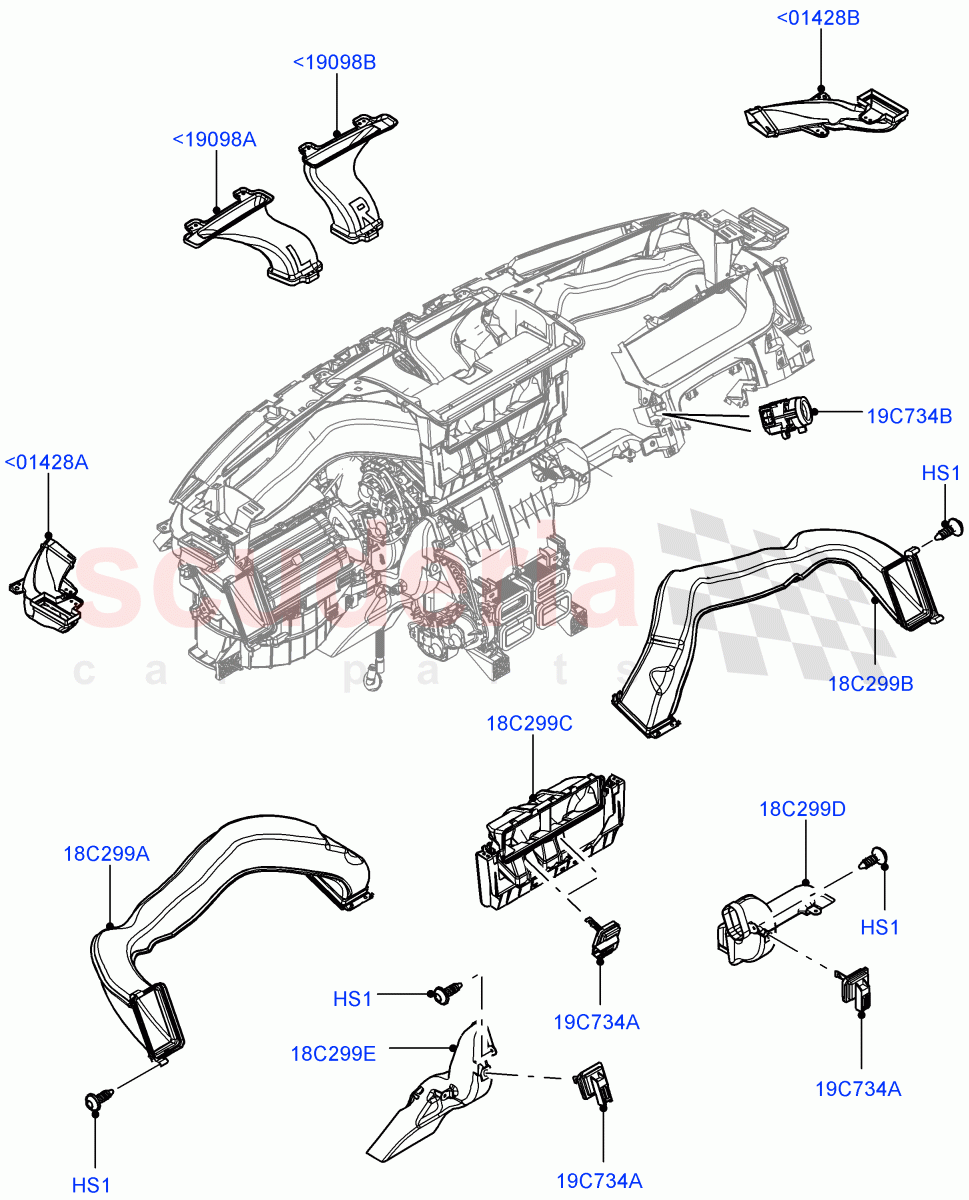 <01428B

<19098B

<19098A

19C734B

<01428A

HS1

scuderia
car parts

18C299B

18C299C

18C299D

18C299A

HS1

HS1

19C734A

18C299E

19C734A

HS1

19C734A