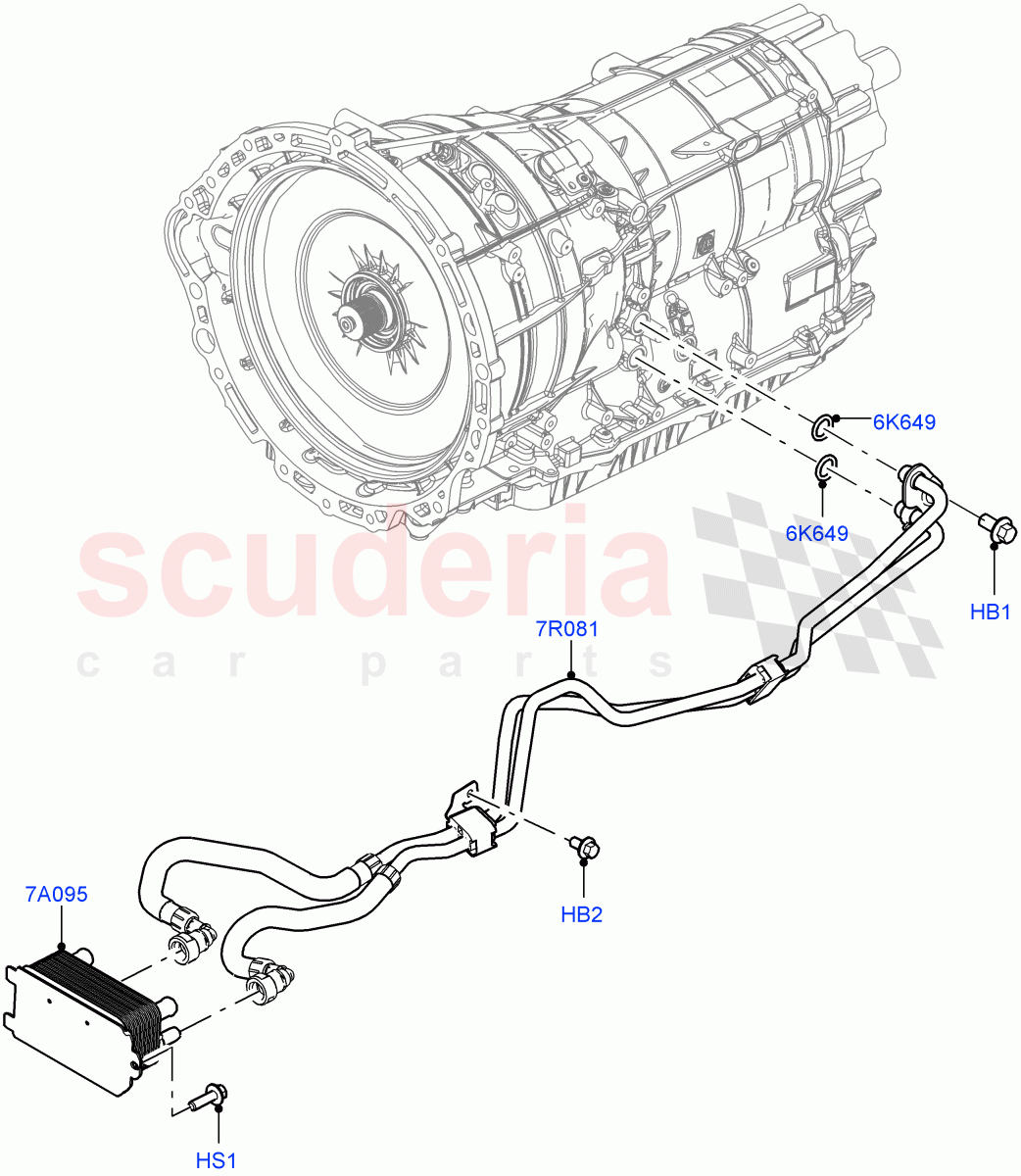 6K649

6K649

HB1

scuderia
car parts

7R081

HB2

7A095

HS1