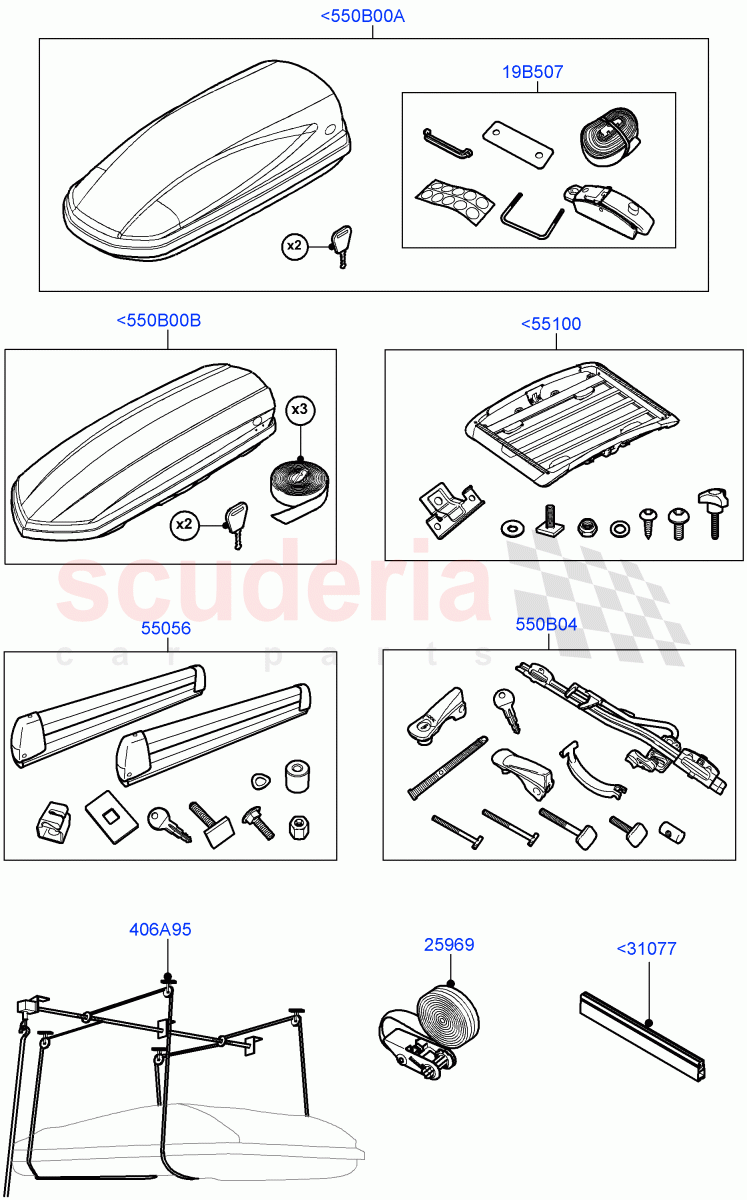 <550B00A

19B507

x2

<550B00B

x3

x2

<55100

scuderia
car parts

55056

550B04

406A95

25969

<31077